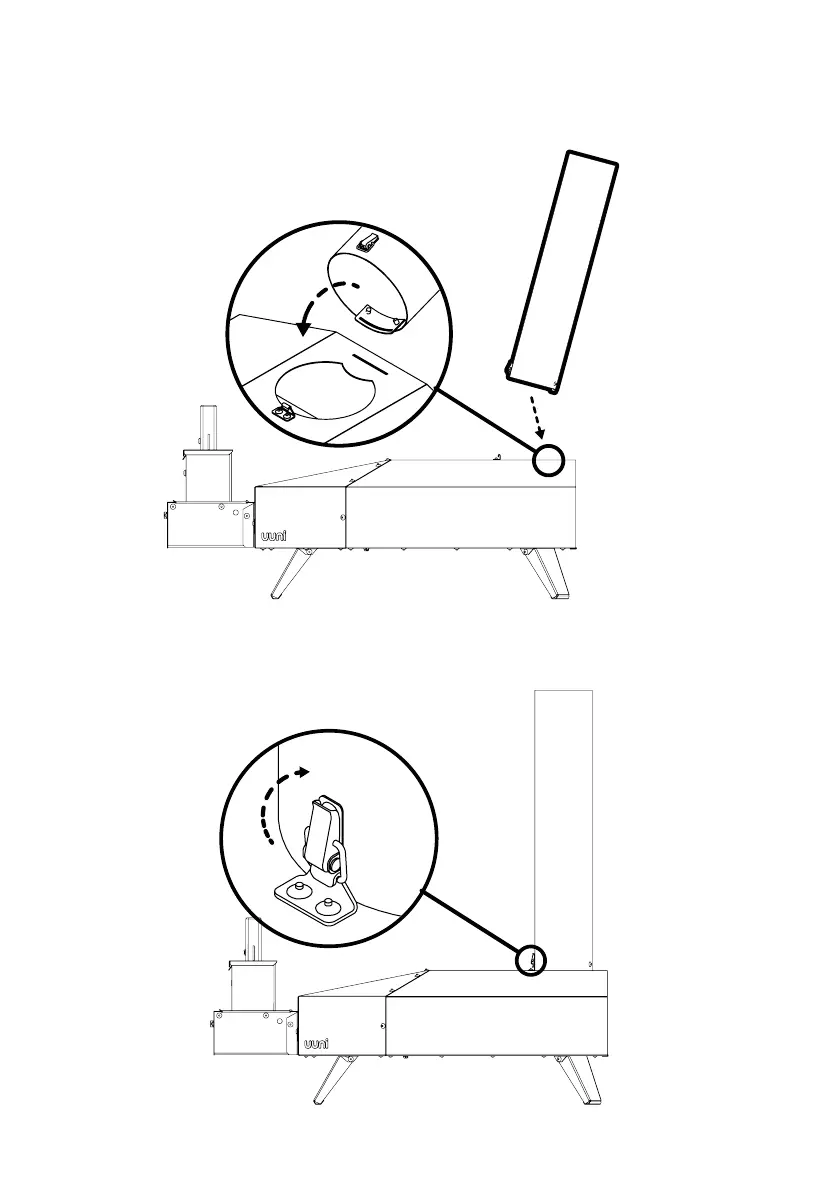 uuni

uuni