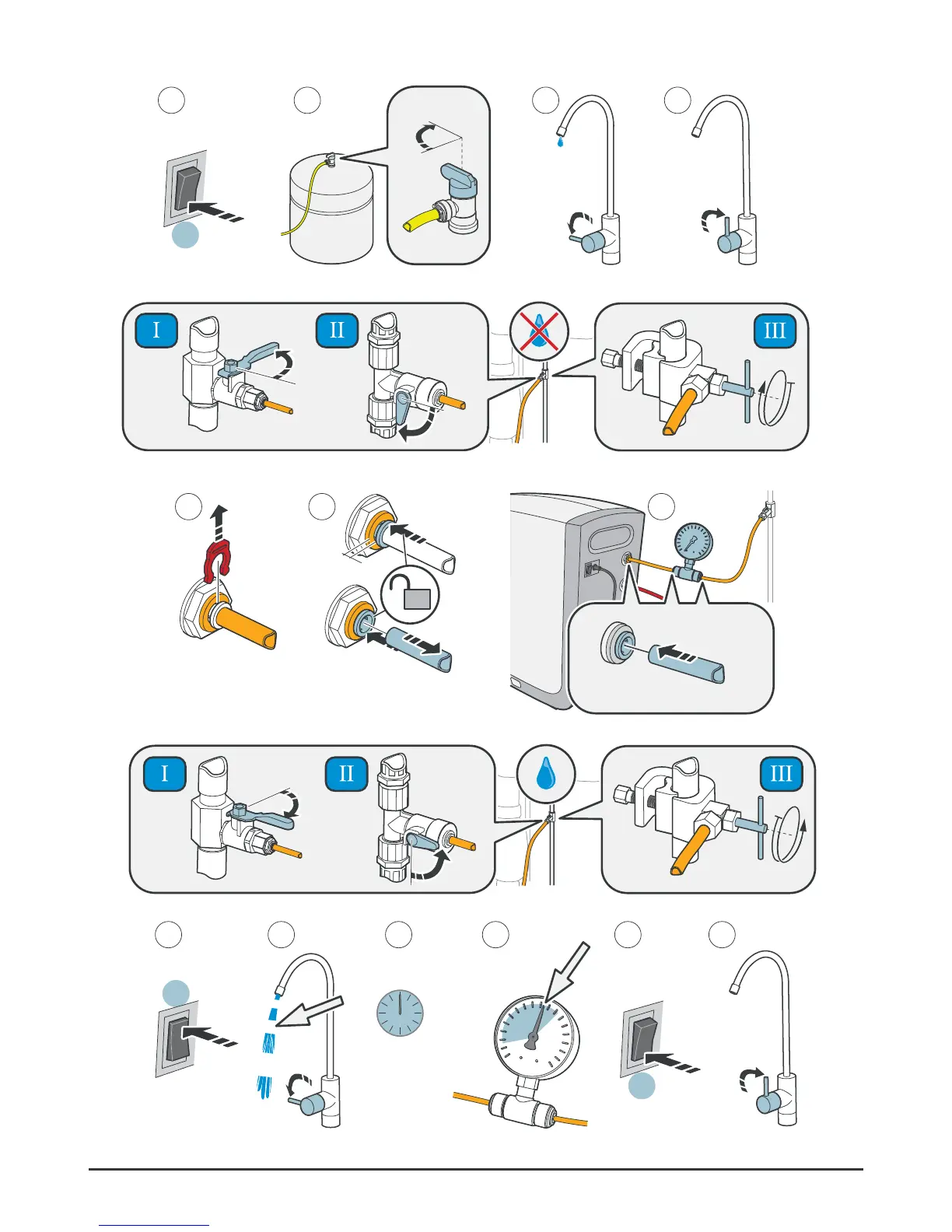 I

II

III

I

II

III