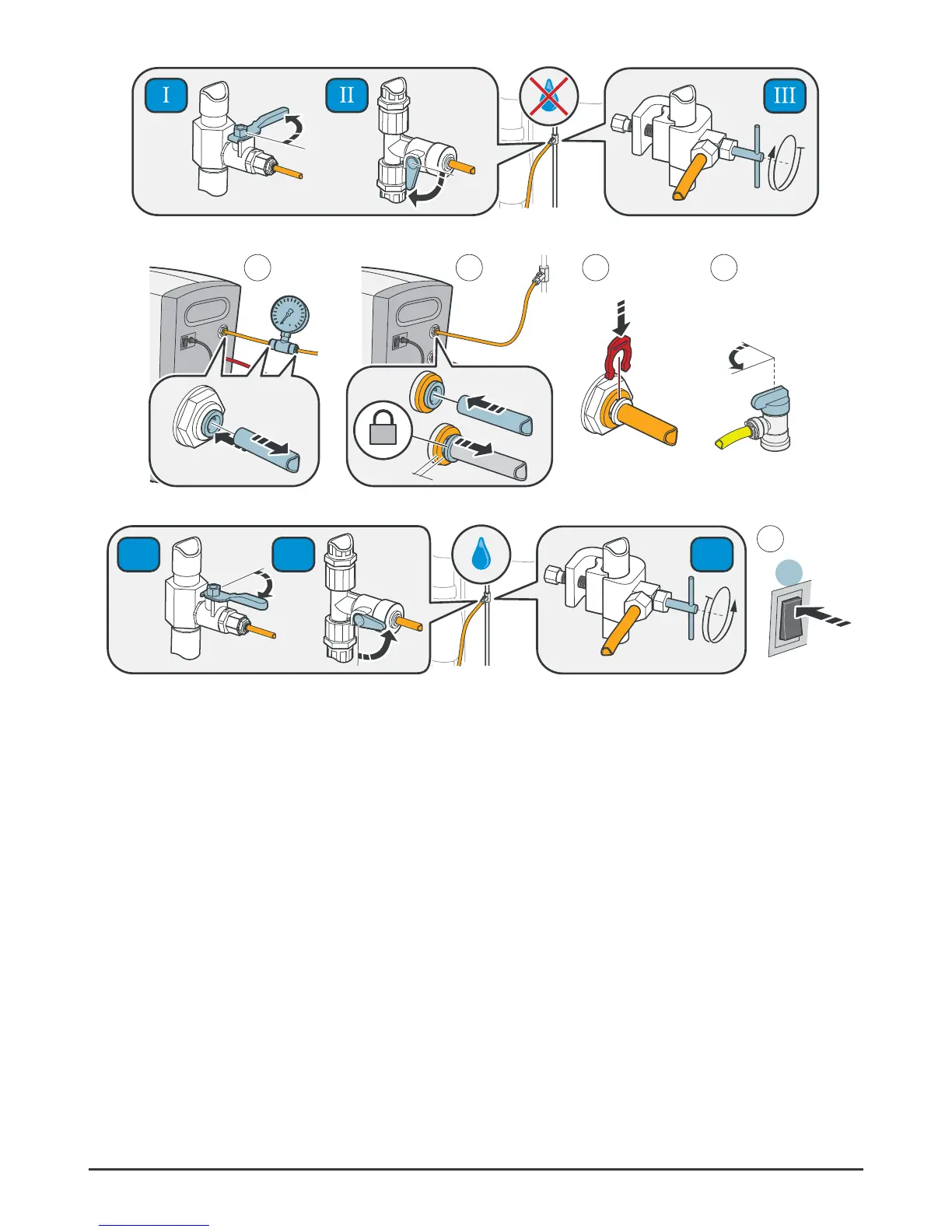 I

II

III