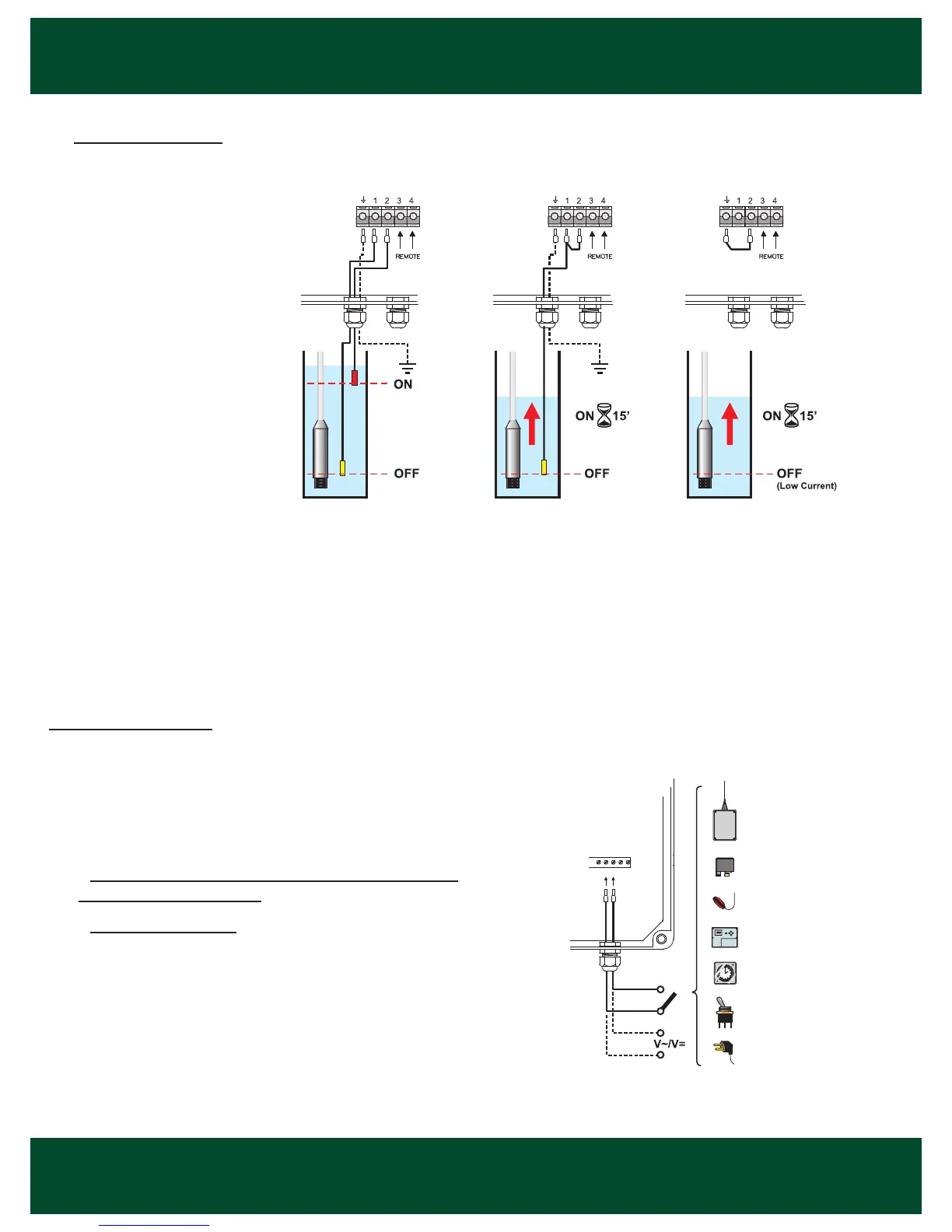 ⏚ 1 2 3 4

REMOTE

ON

OFF

⏚ 1 2 3 4

REMOTE

ON 15'

OFF

⏚ 1 2 3 4

REMOTE

ON 15'

OFF
(Low Current)

V~/V=