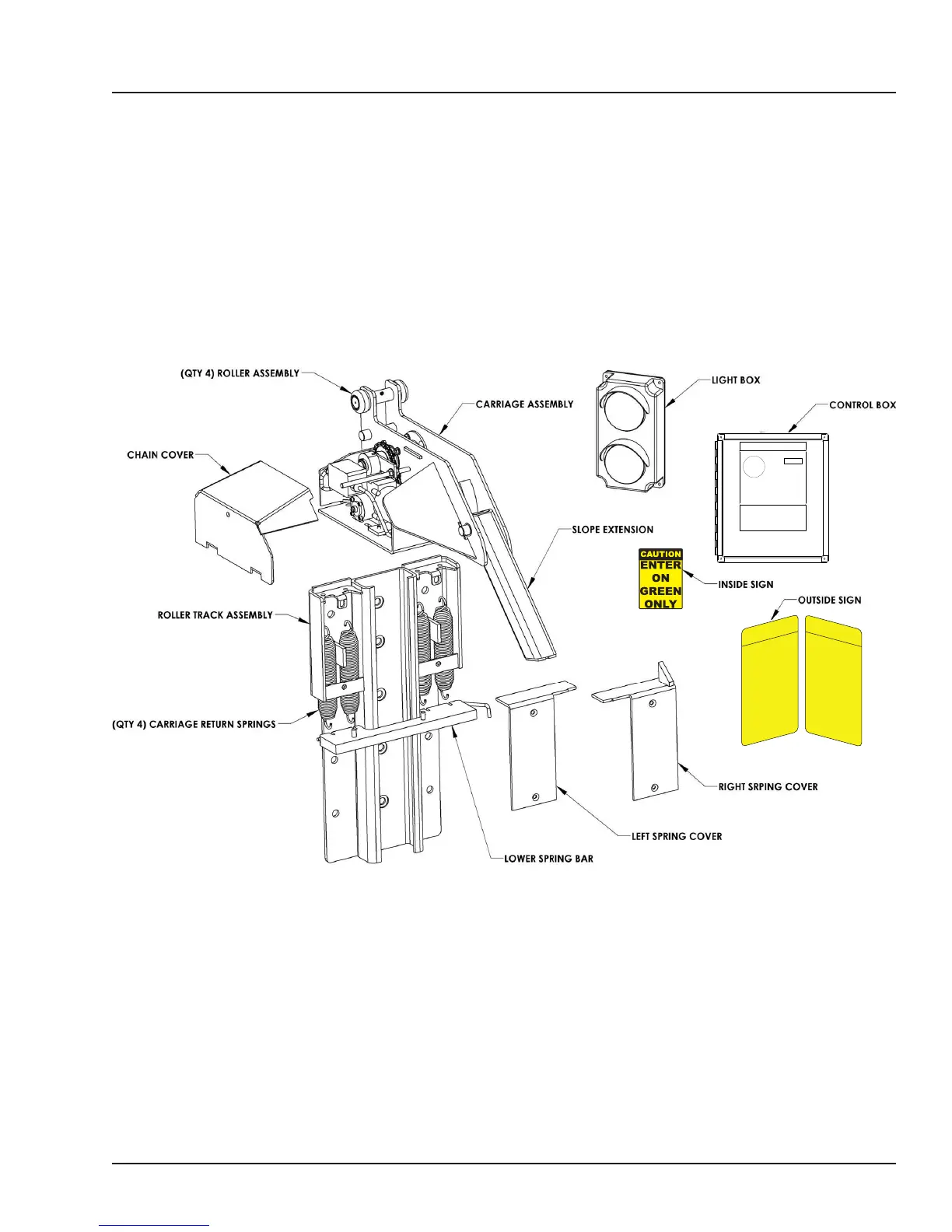 (QTY 4) ROLLER ASSEMBLY

CARRIAGE ASSEMBLY

LIGHT BOX

CONTROL BOX

CHAIN COVER

SLOPE EXTENSION

CAUTION
ENTER
ON
GREEN
ONLY

INSIDE SIGN

OUTSIDE SIGN

ROLLER TRACK ASSEMBLY

(QTY 4) CARRIAGE RETURN SPRINGS

RIGHT SRPING COVER

LEFT SPRING COVER

LOWER SPRING BAR