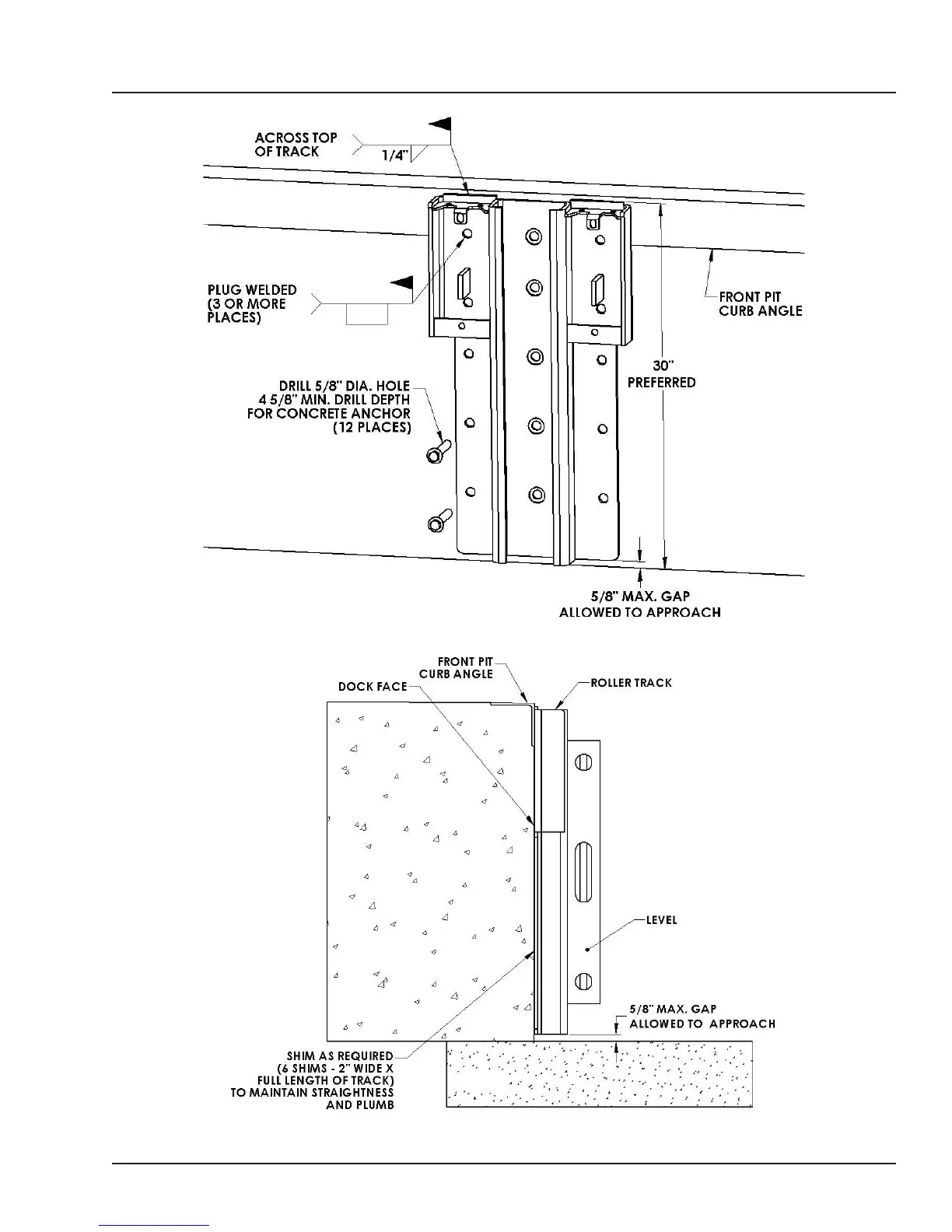 ACROSS TOP OF TRACK

1/4"

PLUG WELDED (3 OR MORE PLACES)

FRONT PIT CURB ANGLE

30" PREFERRED

DRILL 5/8" DIA. HOLE 4 5/8" MIN. DRILL DEPTH FOR CONCRETE ANCHOR (12 PLACES)

5/8" MAX. GAP ALLOWED TO APPROACH

FRONT PIT CURB ANGLE

DOCK FACE

ROLLER TRACK

LEVEL

5/8" MAX. GAP ALLOWED TO APPROACH

SHIM AS REQUIRED (6 SHIMS - 2" WIDE X FULL LENGTH OF TRACK) TO MAINTAIN STRAIGHTNESS AND PLUMB