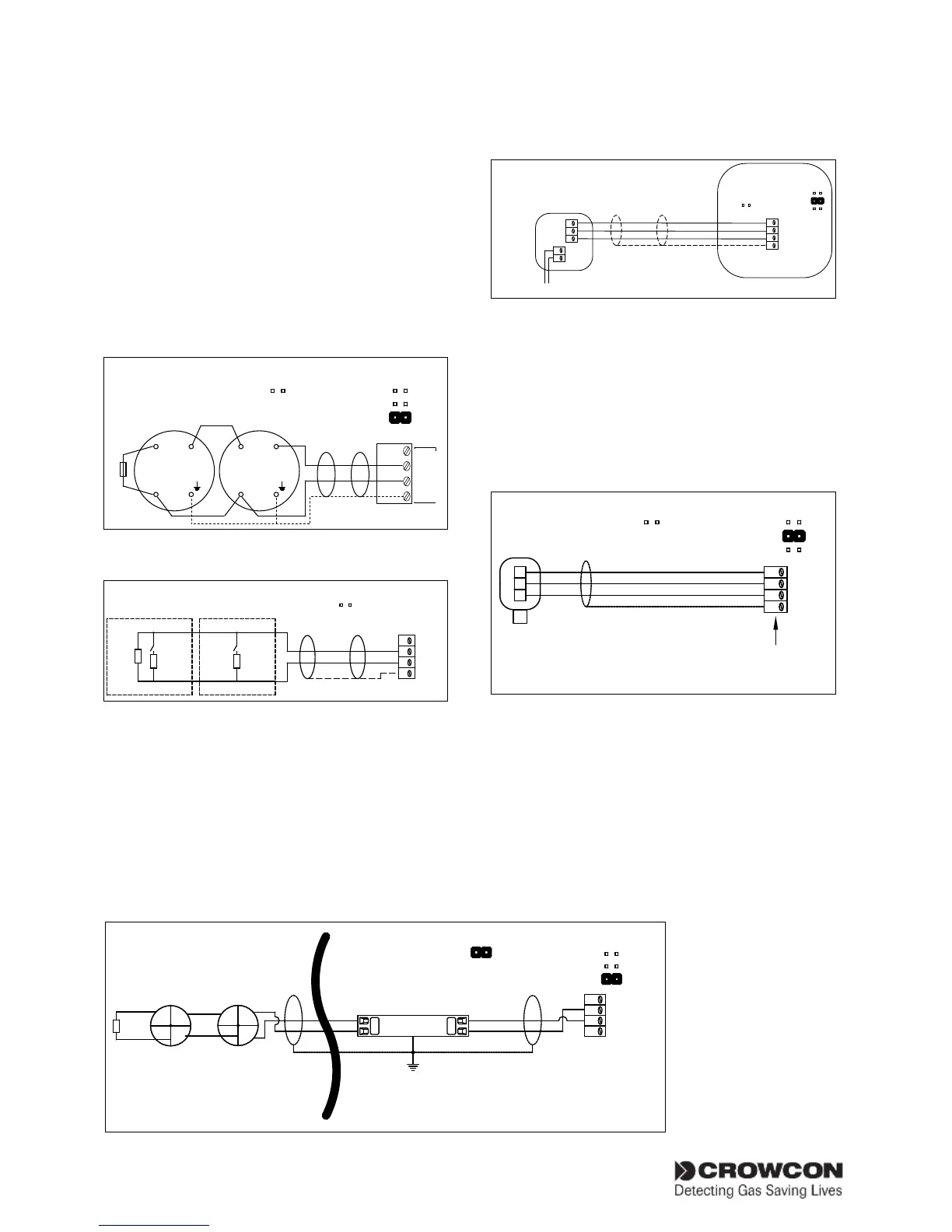 CROWCON
Detecting Gas Saving Lives