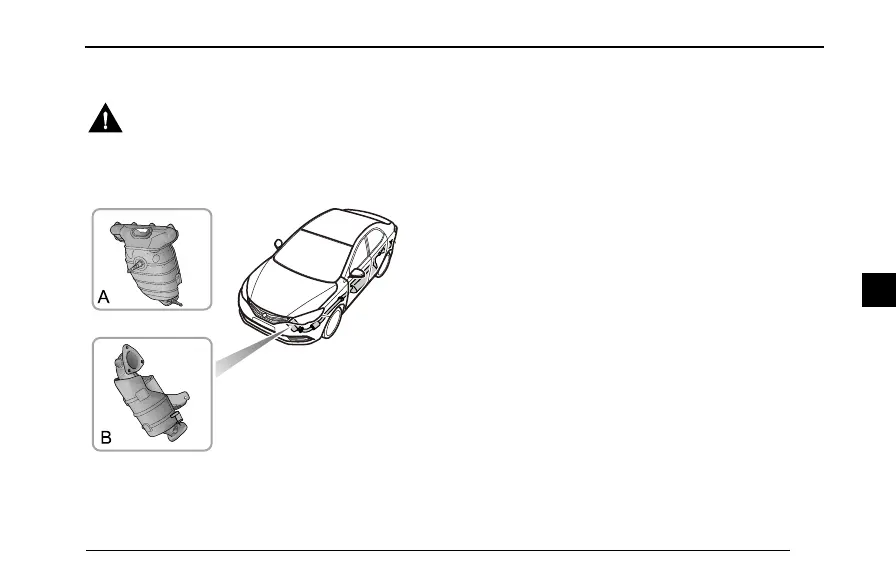 A

B