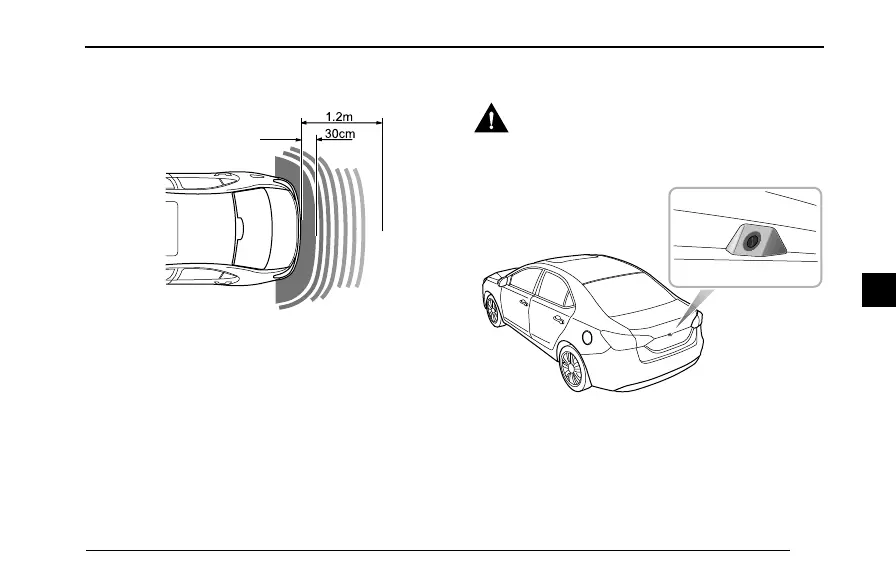 1.2m
30cm