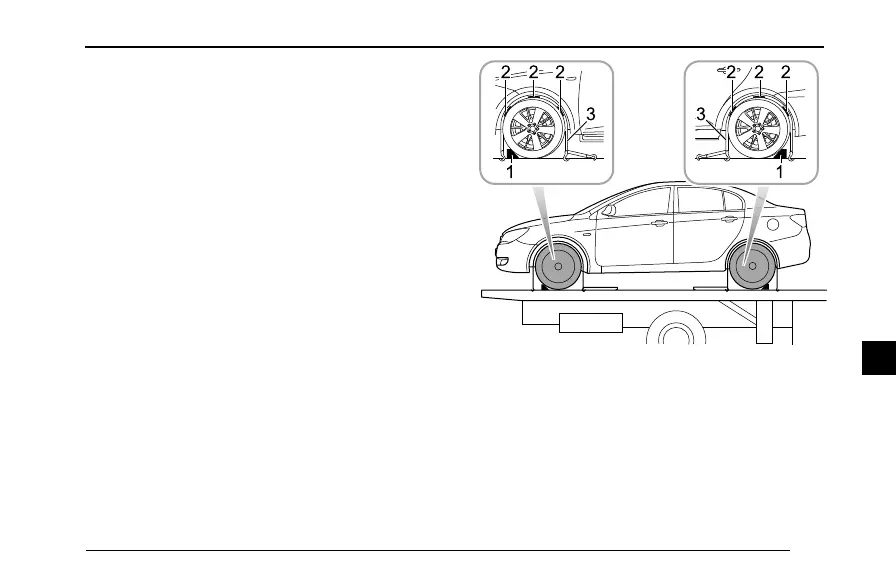 2 2 2
3
1

2 2 2
3
1