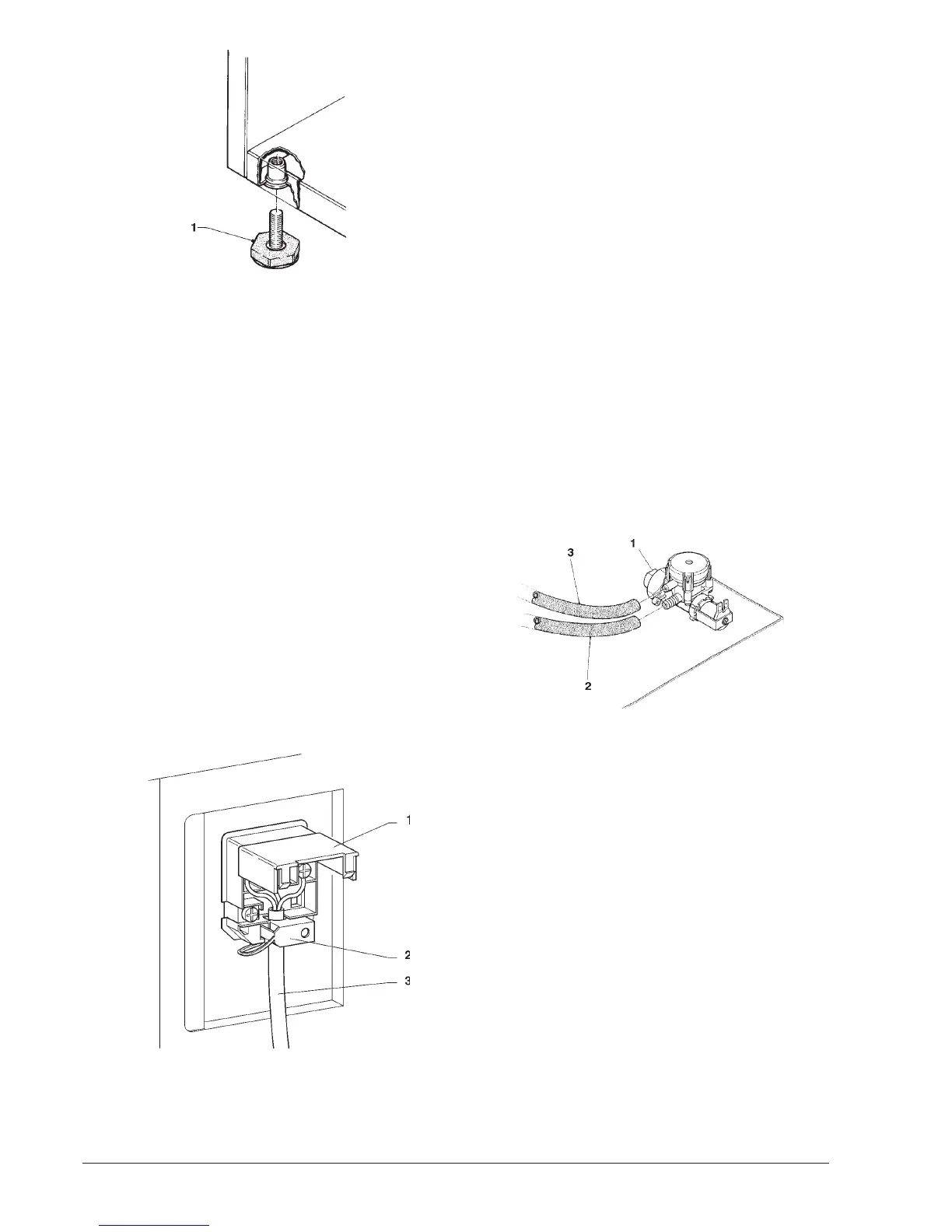 1

3
1
2

1
2
3