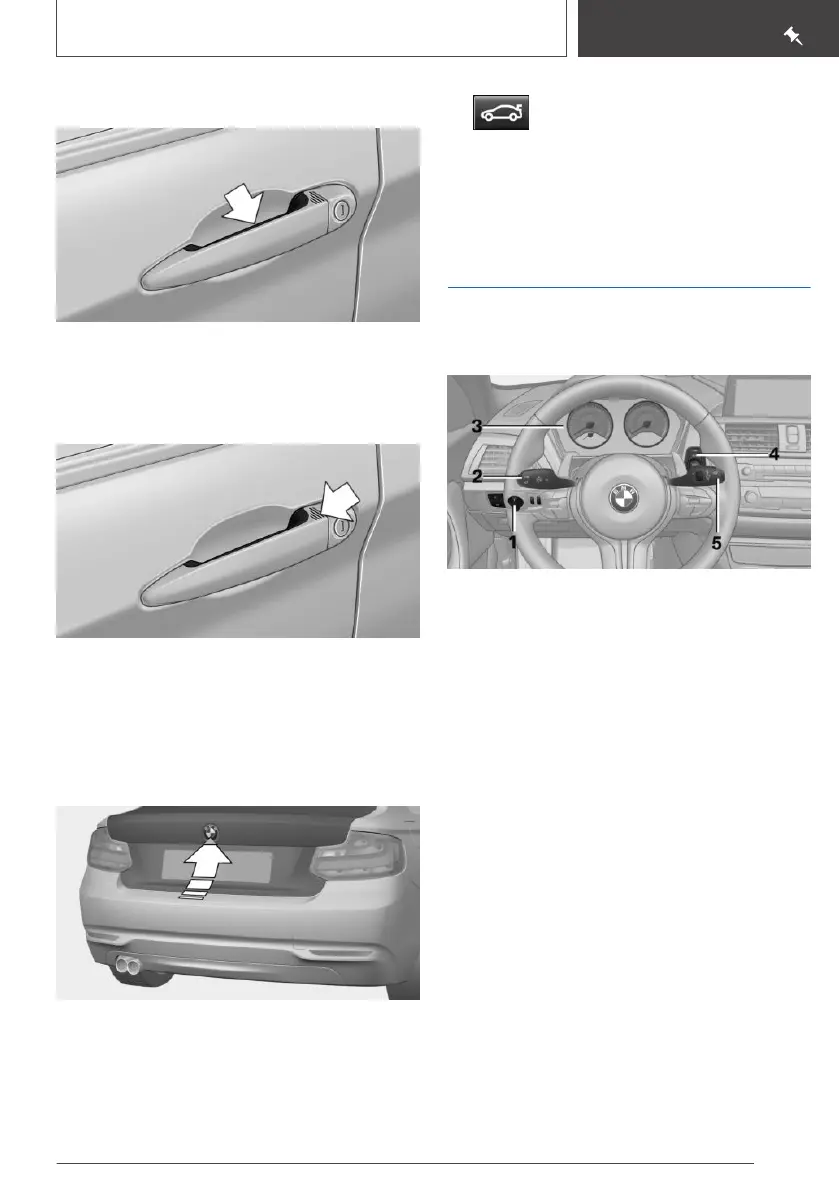 3

2

4

1

5