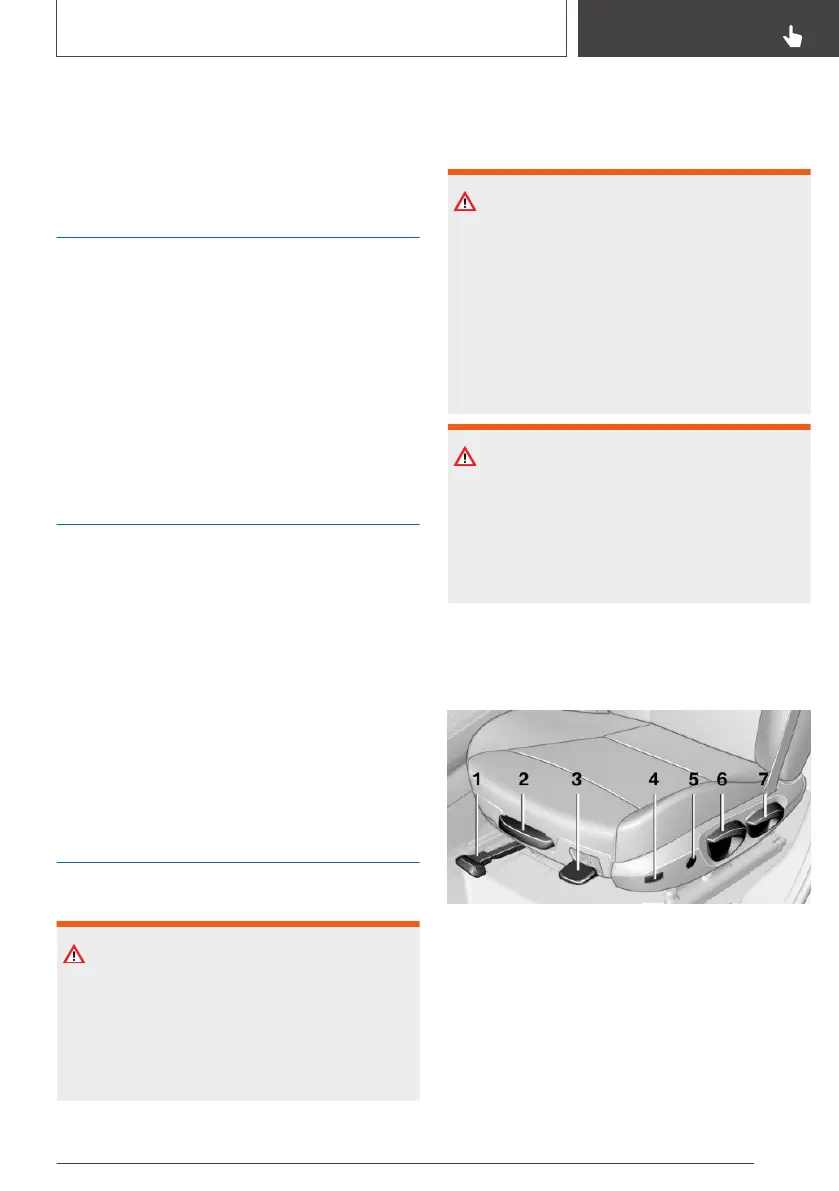 1 2 3 4 5 6 7