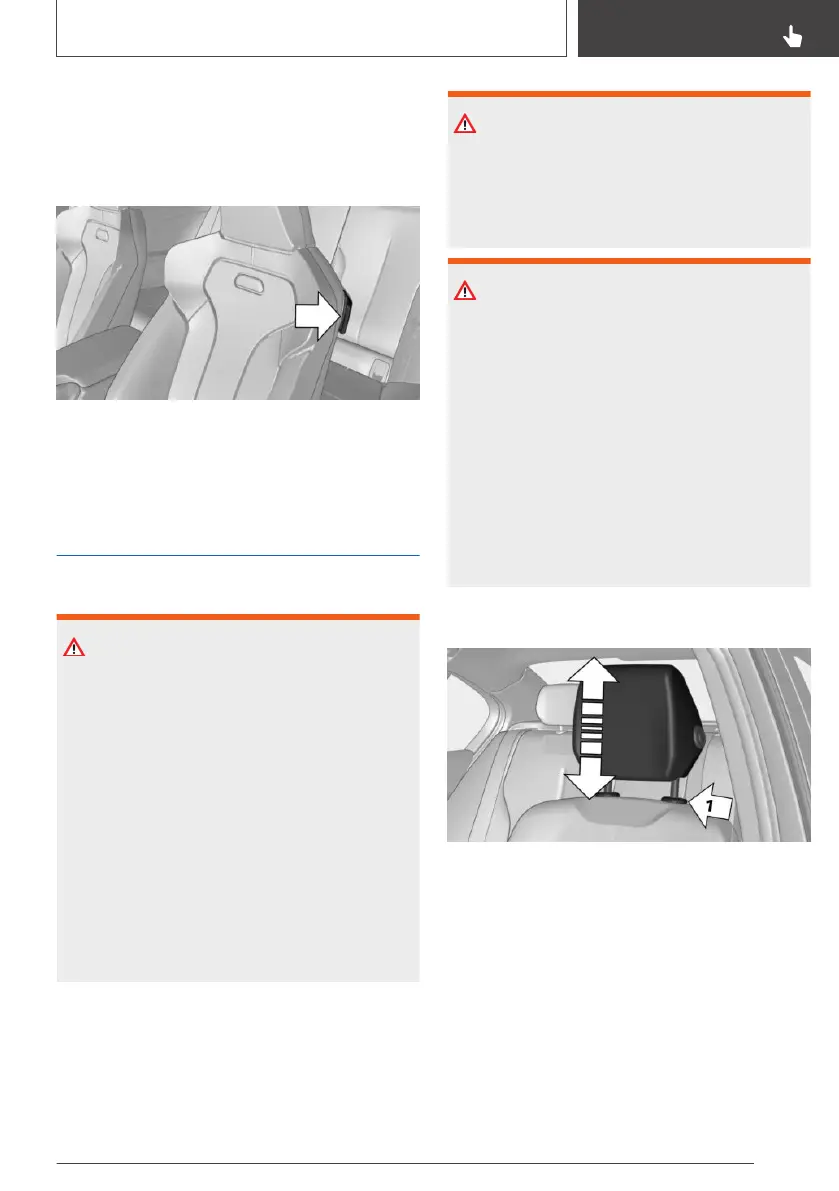 1