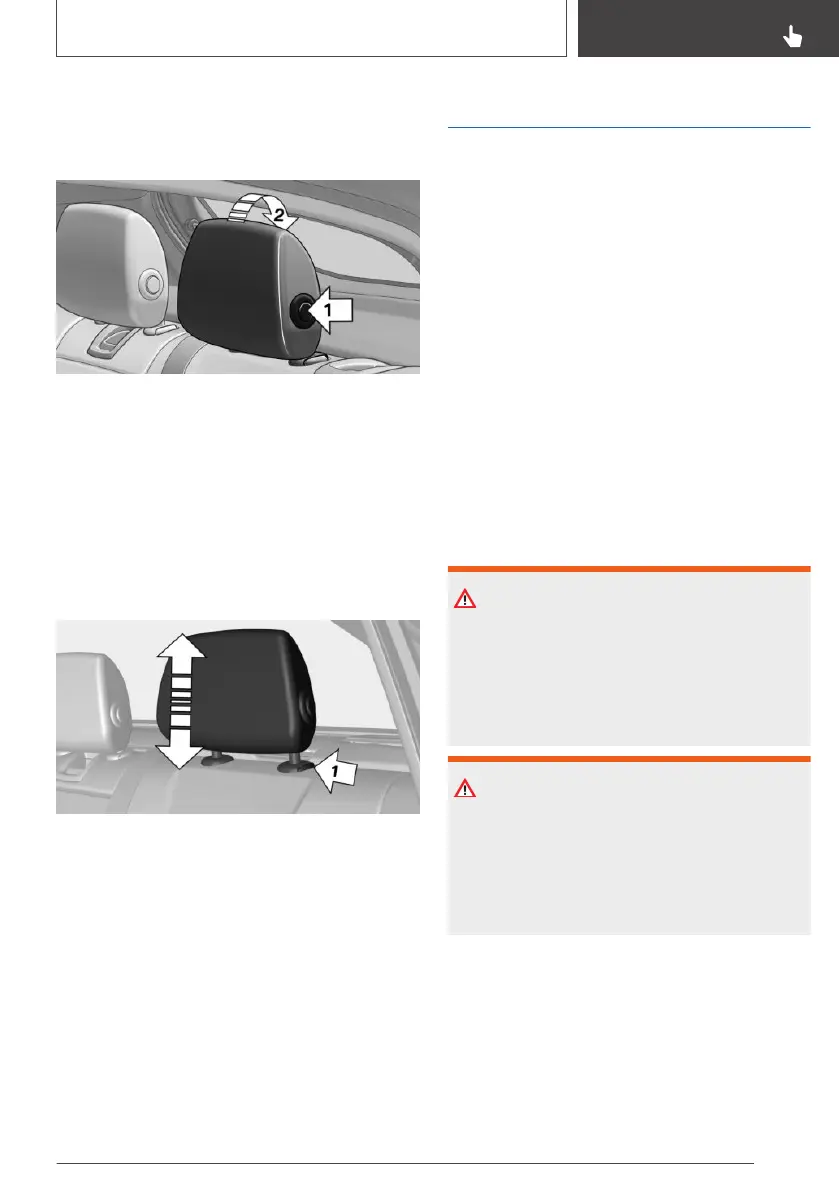 2

1

1