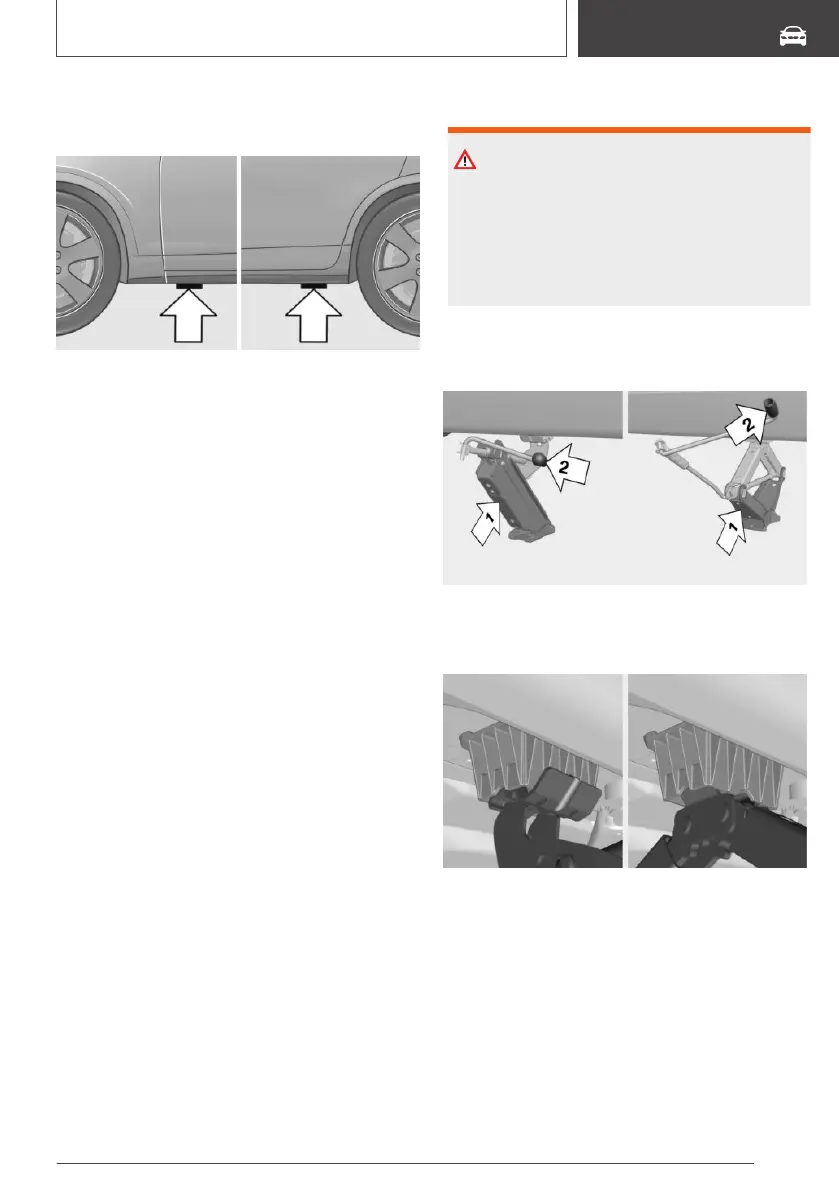 2

2

1

1