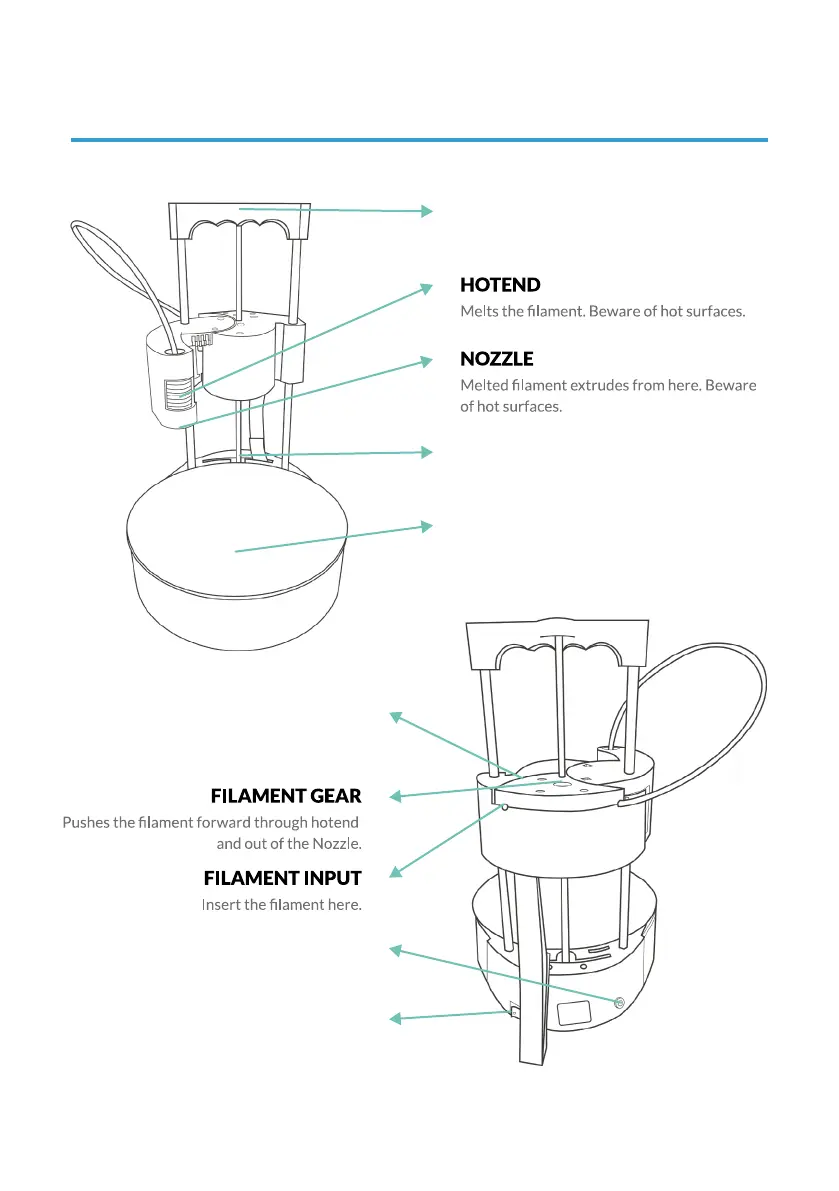 HOTEND

Melts the filament. Beware of hot surfaces.

NOZZLE

Melted filament extrudes from here. Beware of hot surfaces.

FILAMENT GEAR

Pushes the filament forward through hotend and out of the Nozzle.

FILAMENT INPUT

Insert the filament here.