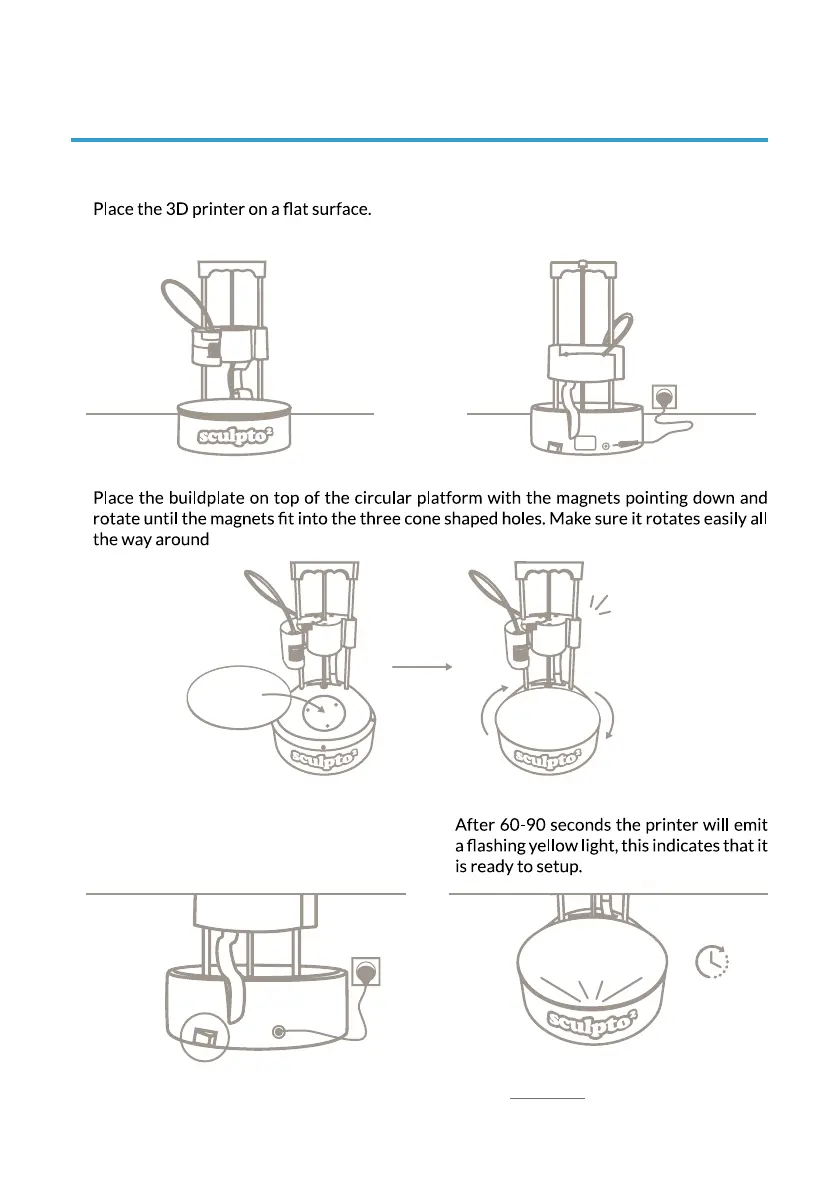 Place the 3D printer on a flat surface.

sculpto²

Place the buildplate on top of the circular platform with the magnets pointing down and rotate until the magnets fit into the three cone shaped holes. Make sure it rotates easily all the way around

sculpto²

sculpto²

After 60-90 seconds the printer will emit a flashing yellow light, this indicates that it is ready to setup.

sculpto²