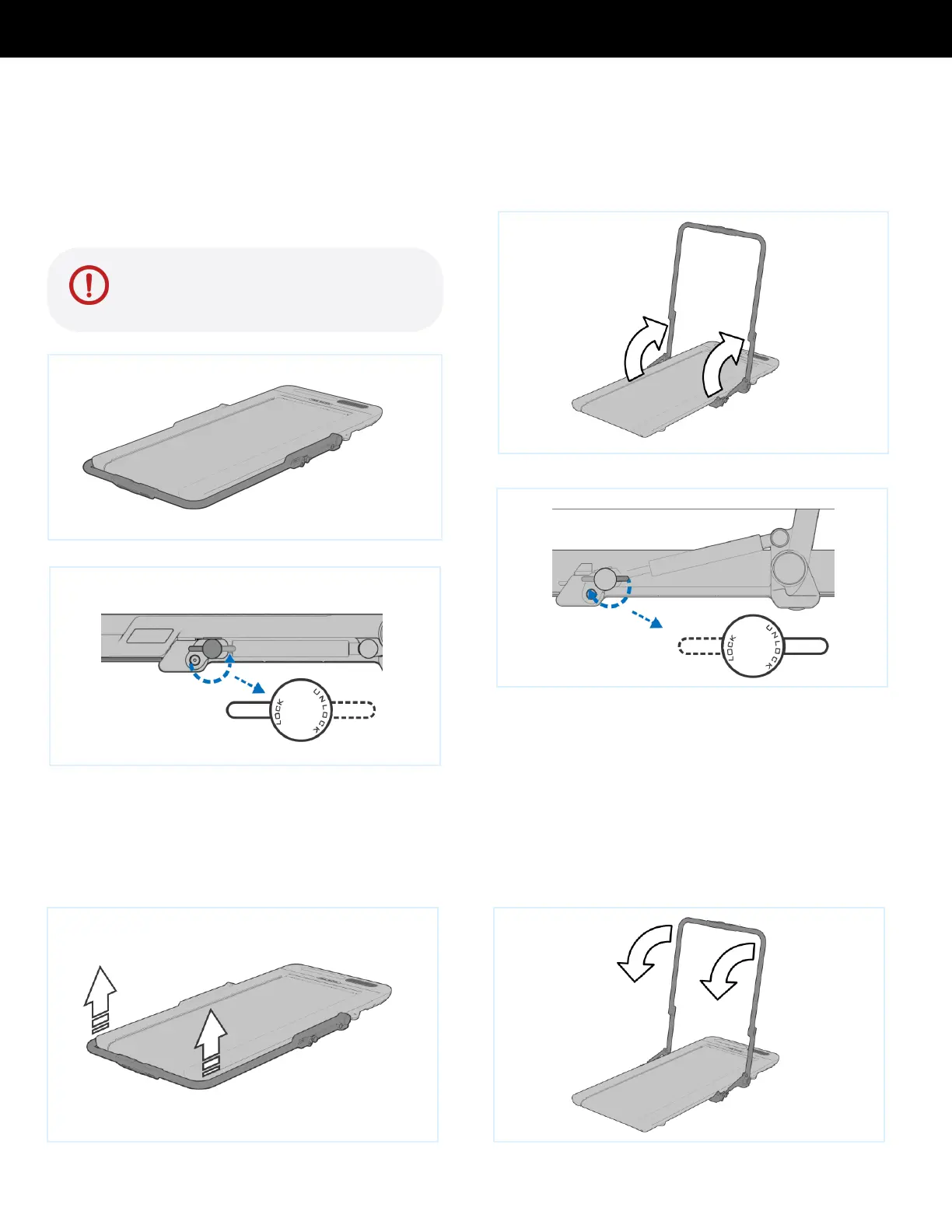 LOCK
UNLOCK

LOCK
UNLOCK