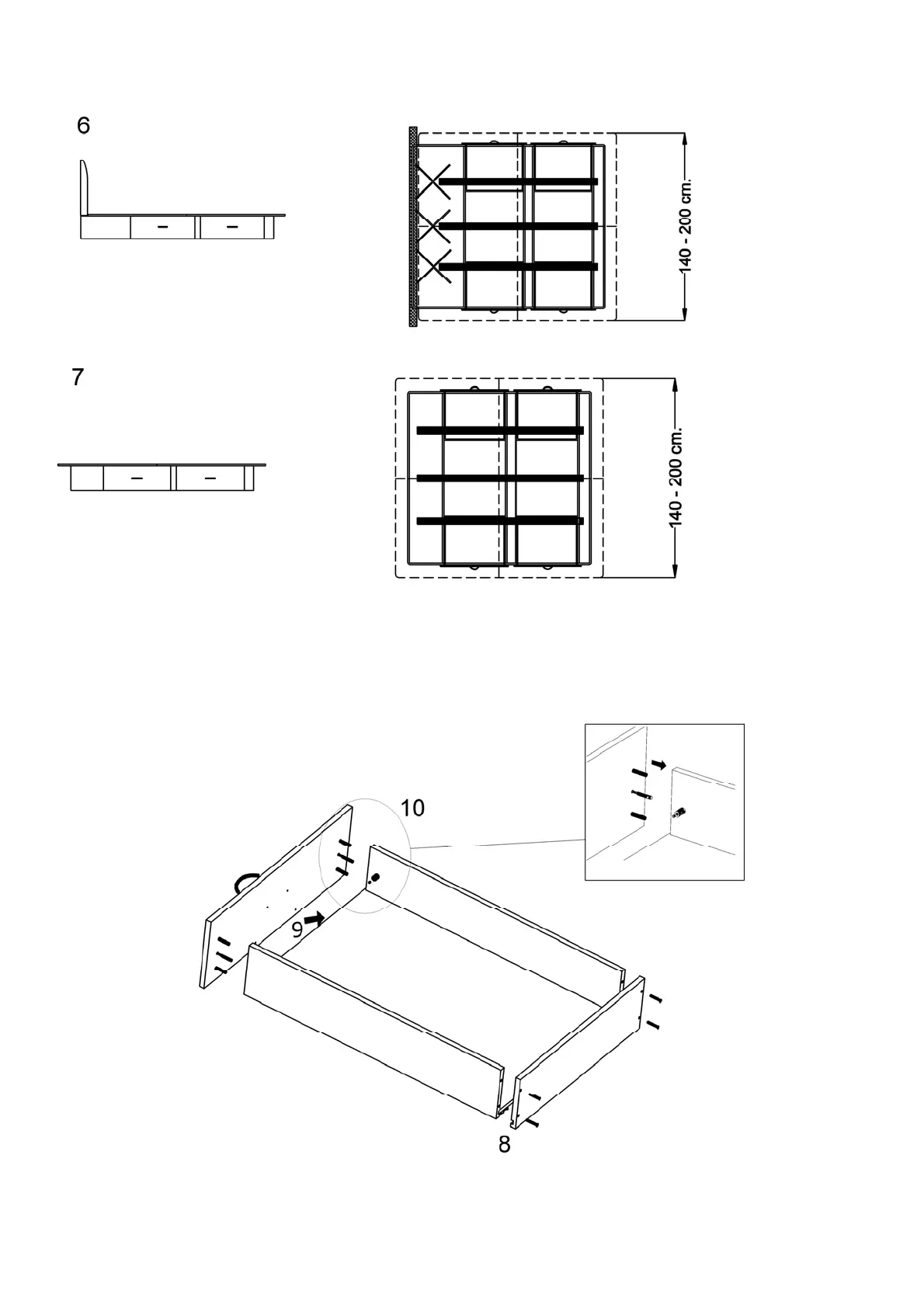 6

140 - 200 cm.

7

140 - 200 cm.

10

9

8