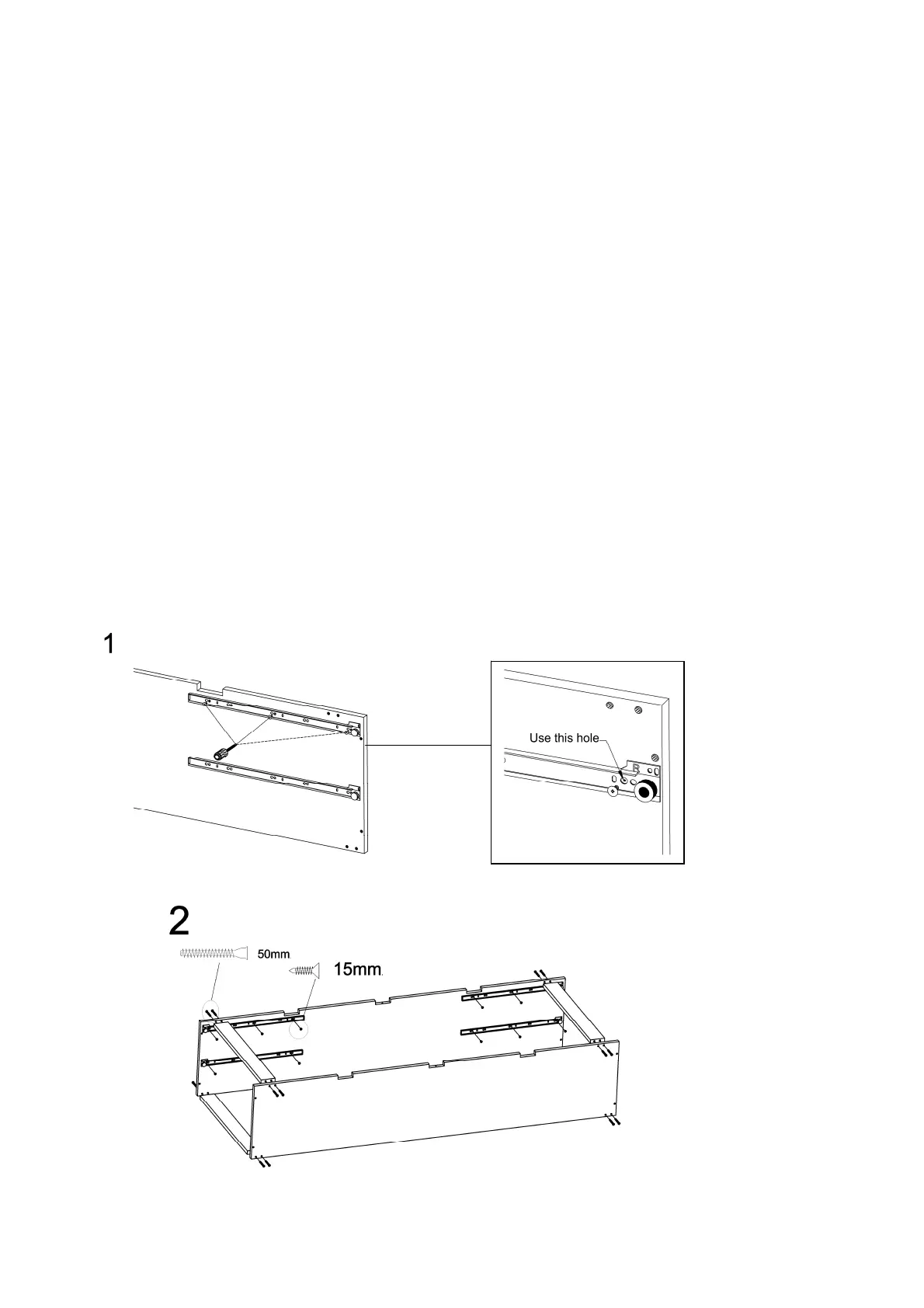 1

Use this hole

B

2

50mm

15mm