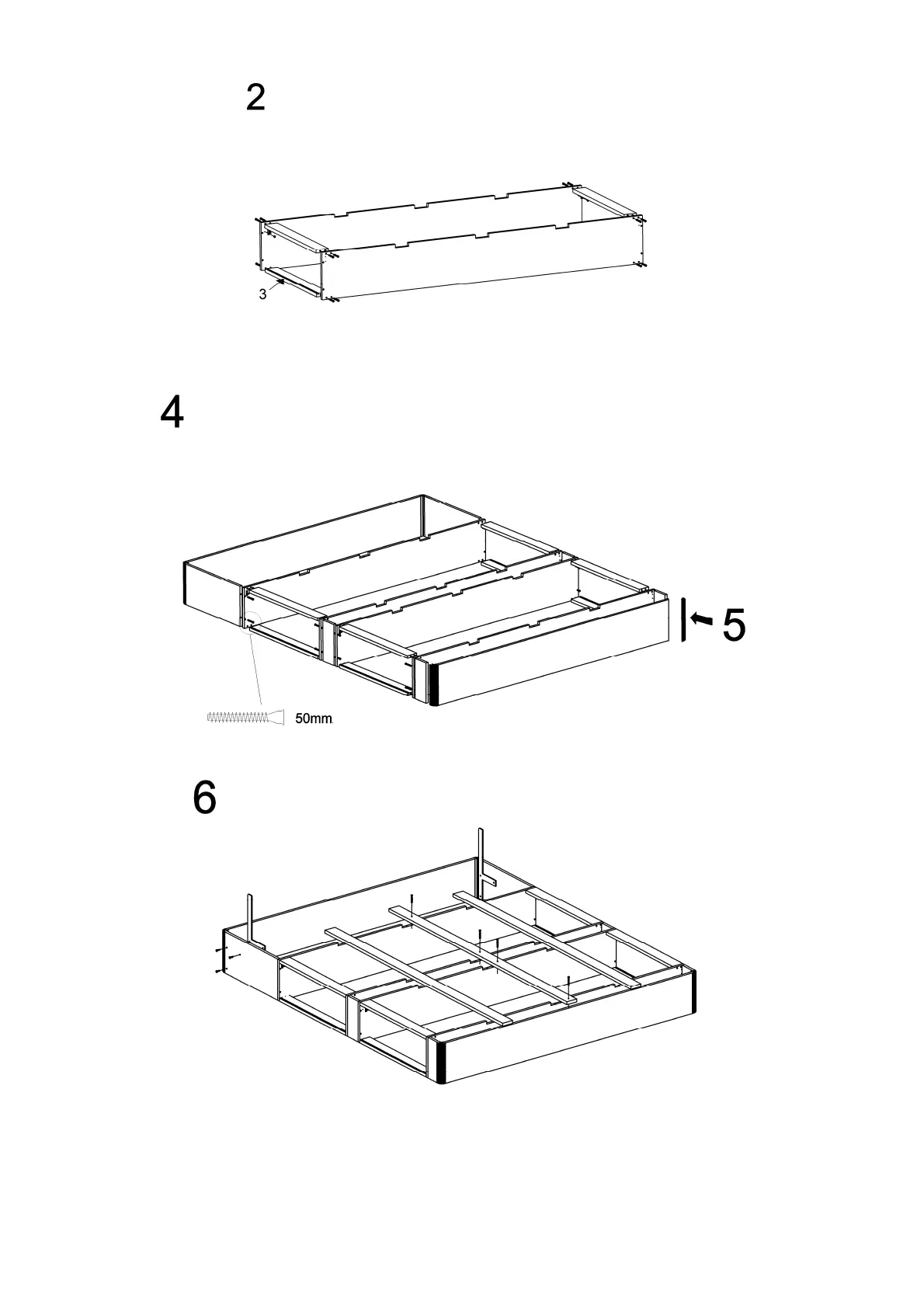 2

3

4

5

50mm

6