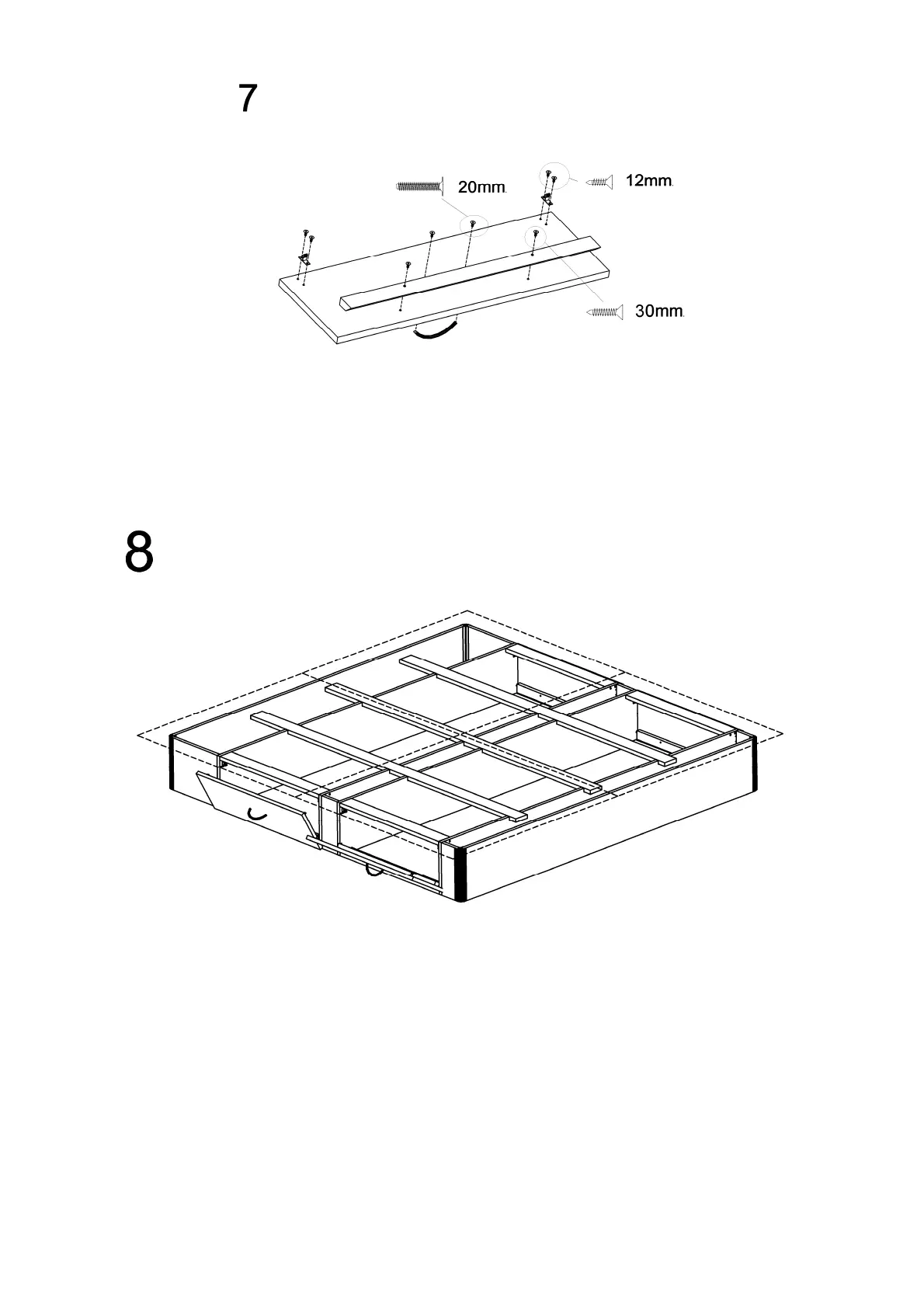 7

20mm.

12mm.

30mm.

8