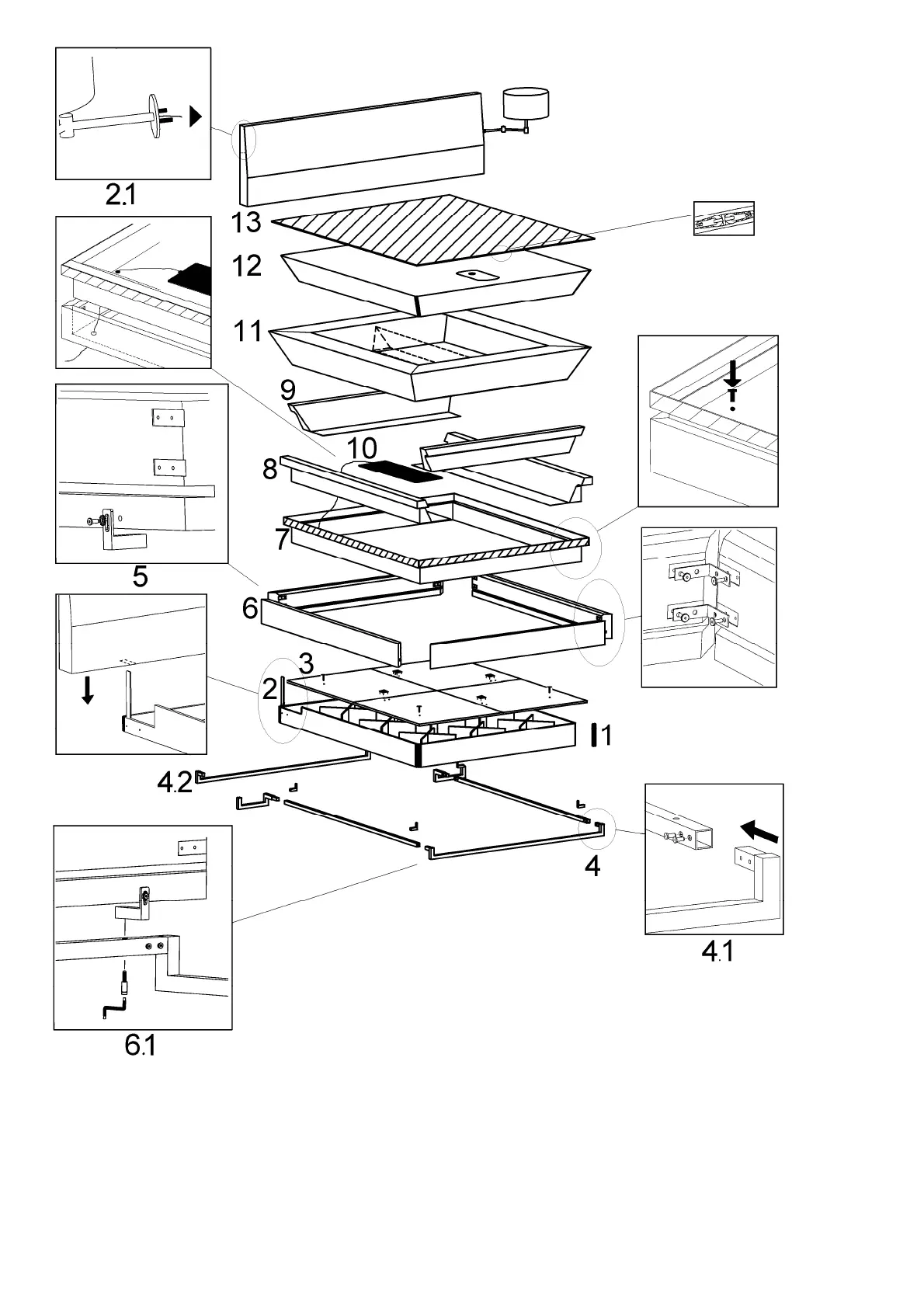 2.1

13

12

11

9

10

8

7

5

6

3

2

1

4.2

4

4.1

6.1