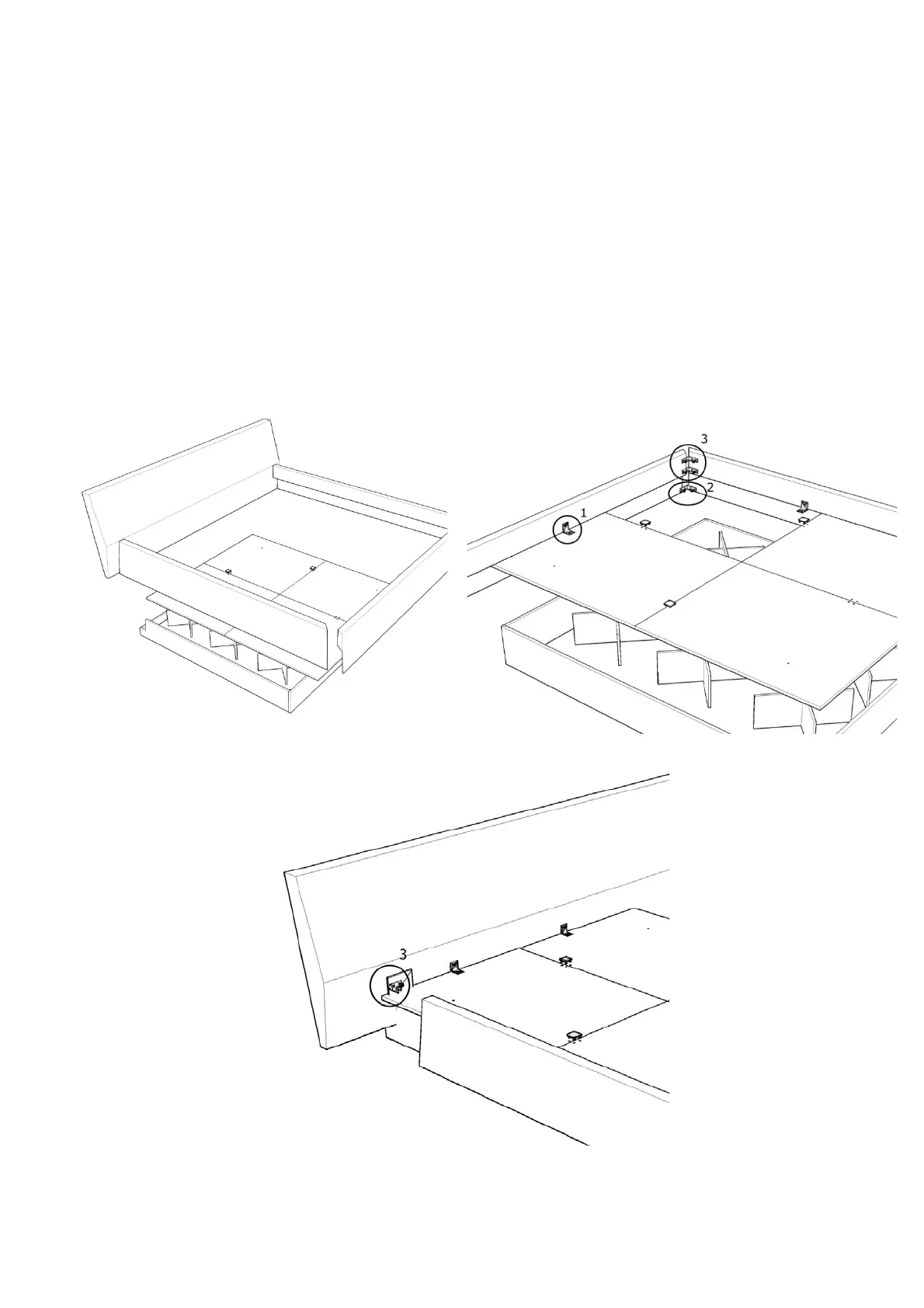 3
2
1
3