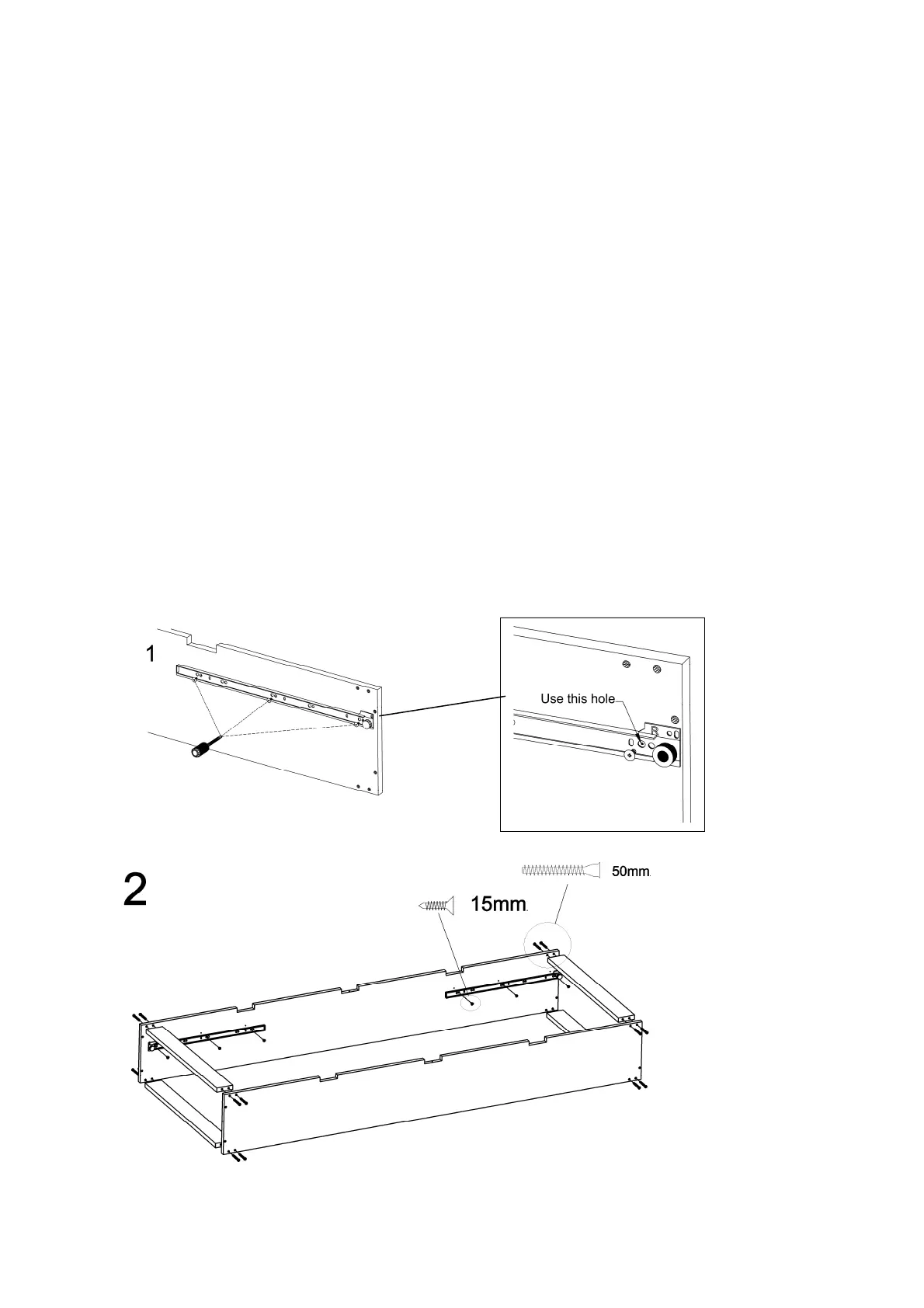 1

Use this hole

R

2

50mm.

15mm.