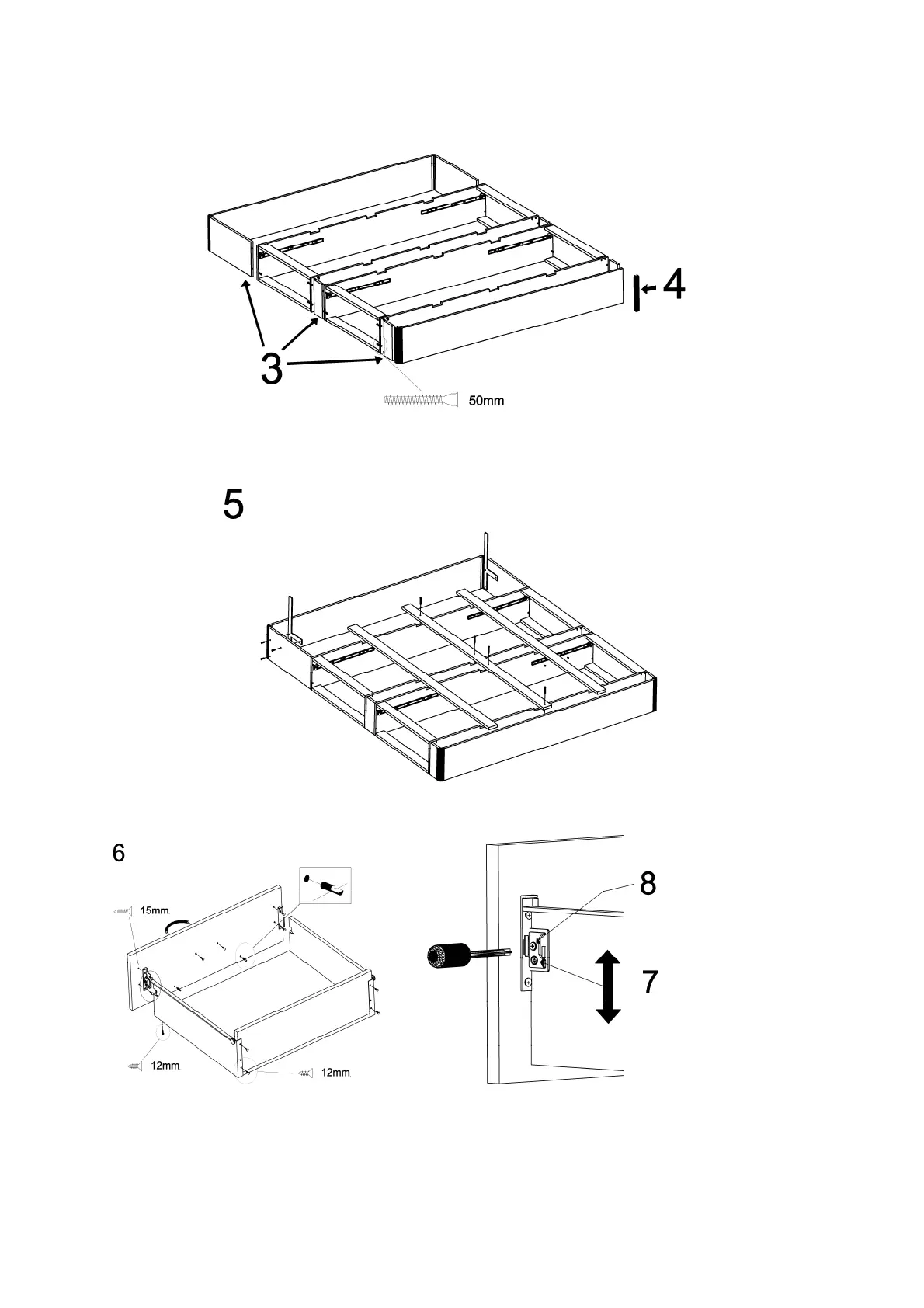 4

3

50mm

5

6

15mm

12mm

12mm

8

7