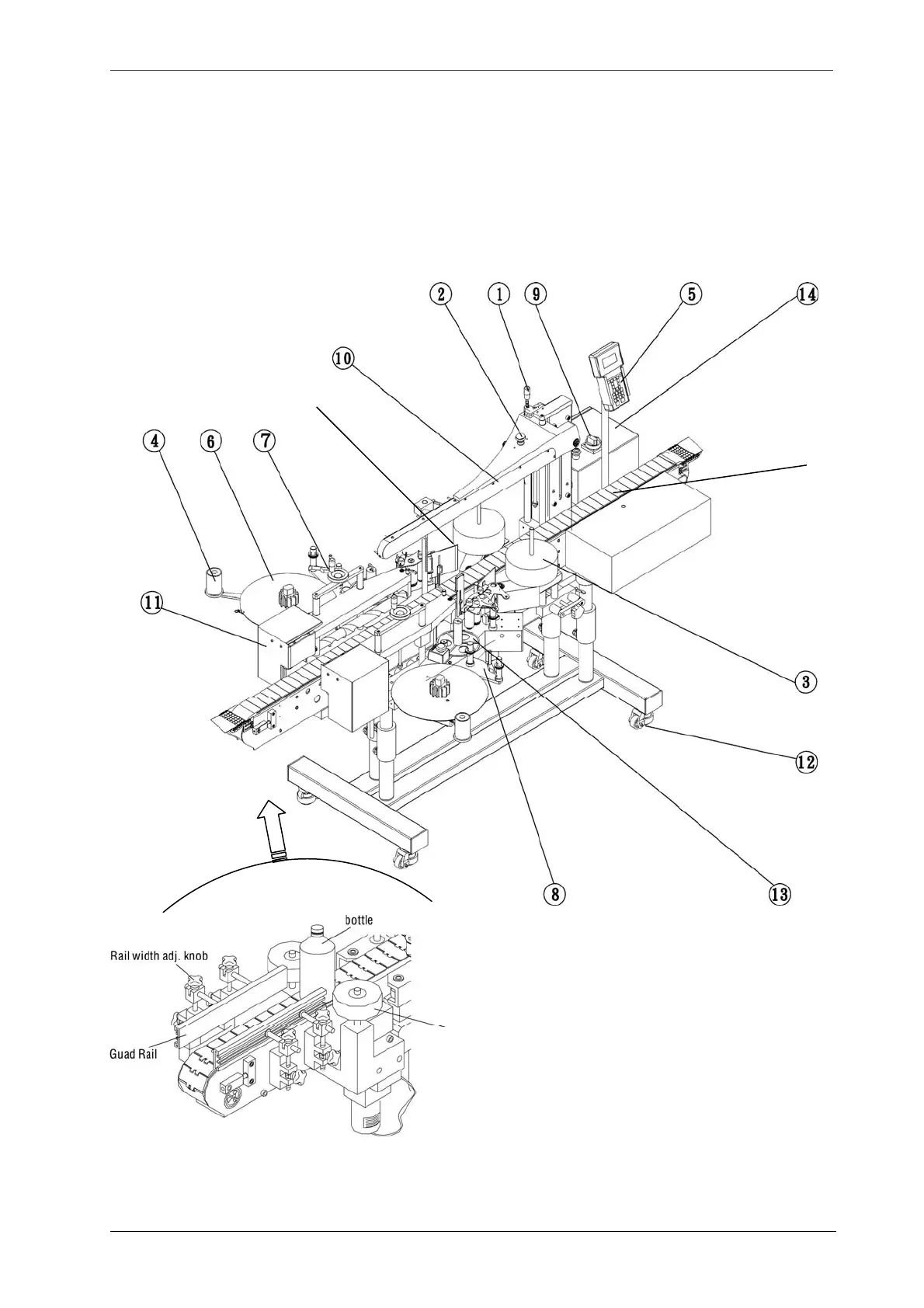 ②
①
⑨
⑤
⑭
⑩
④
⑥
⑦
⑪
③
⑫
⑧
⑬
bottle
Rail width adj. knob
Guad Rail