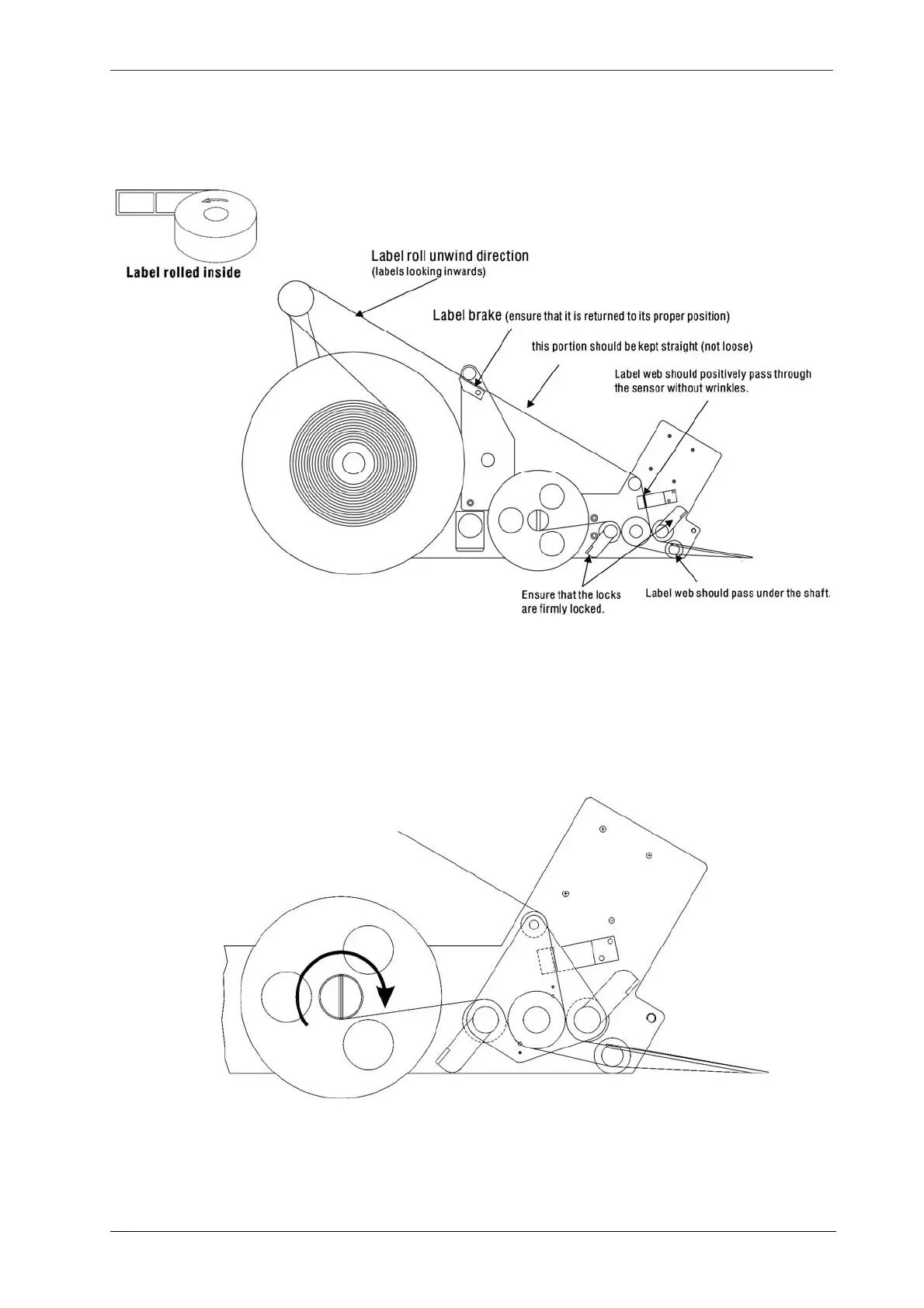 Label rolled inside

Label roll unwind direction
(labels looking inwards)

Label brake (ensure that it is returned to its proper position)

this portion should be kept straight (not loose)

Label web should positively pass through the sensor without wrinkles.

Ensure that the locks are firmly locked.

Label web should pass under the shaft.