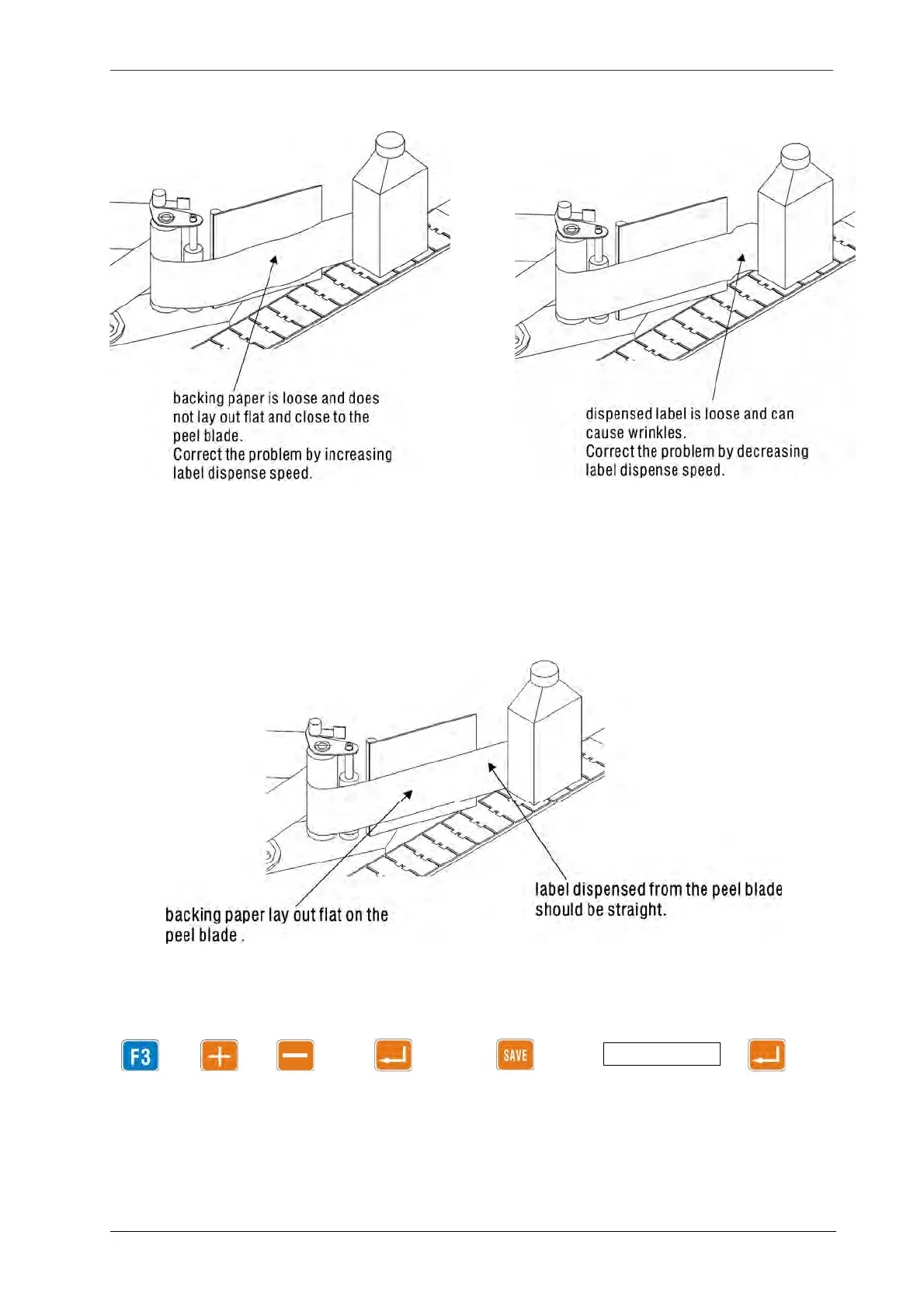 backing paper is loose and does not lay out flat and close to the peel blade.
Correct the problem by increasing label dispense speed.

dispensed label is loose and can cause wrinkles.
Correct the problem by decreasing label dispense speed.

backing paper lay out flat on the peel blade .

label dispensed from the peel blade should be straight.

F3

SAVE