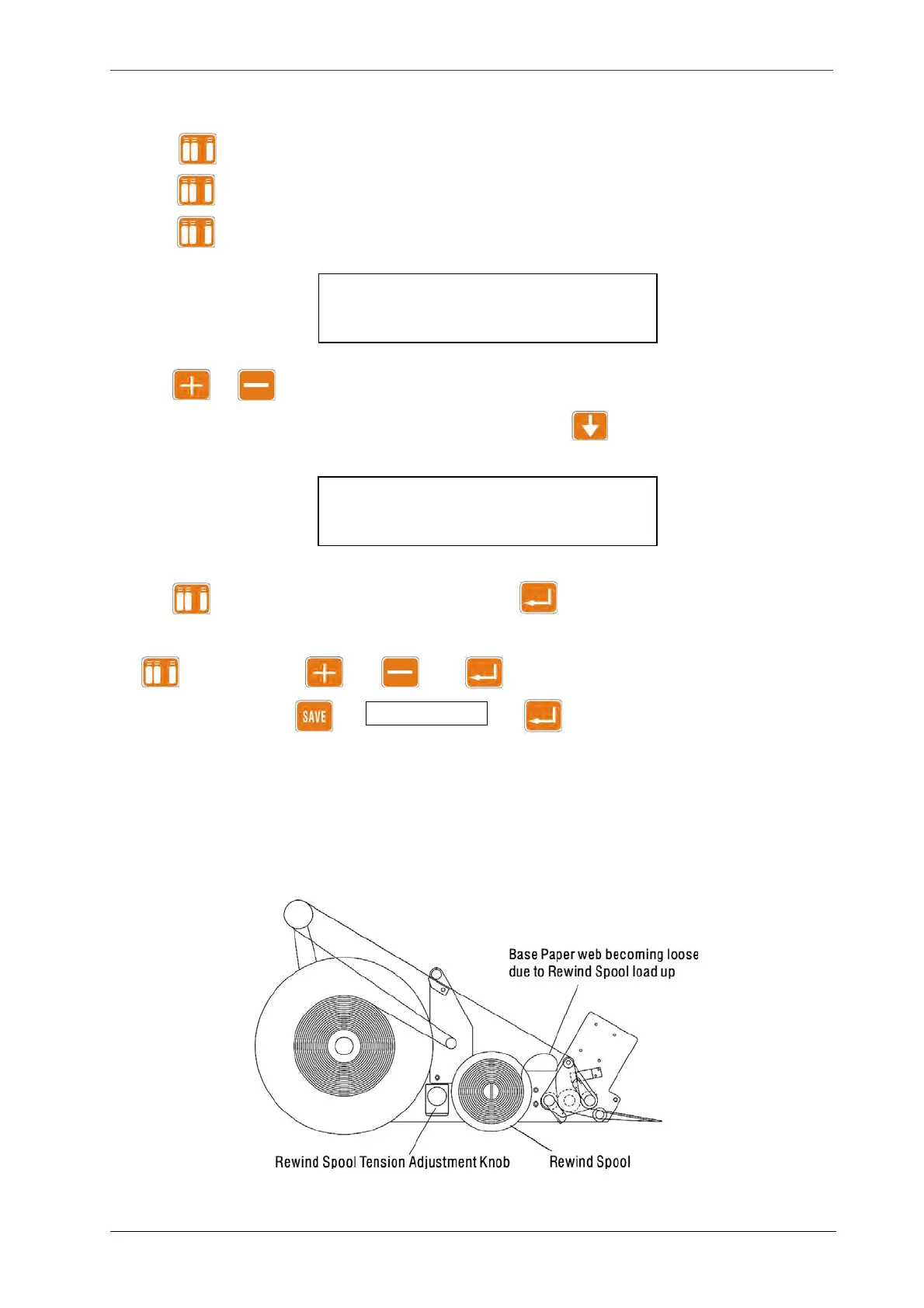 SAVE

Base Paper web becoming loose due to Rewind Spool load up

Rewind Spool Tension Adjustment Knob

Rewind Spool