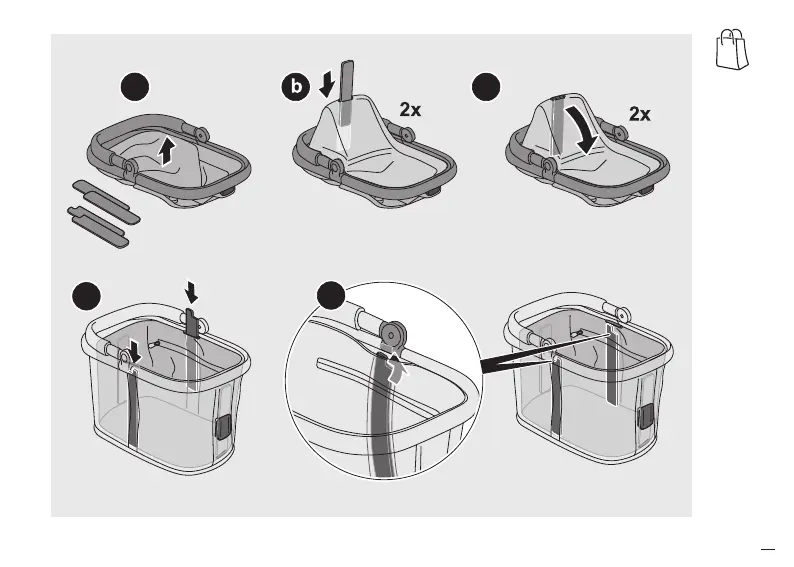 b
2x
2x