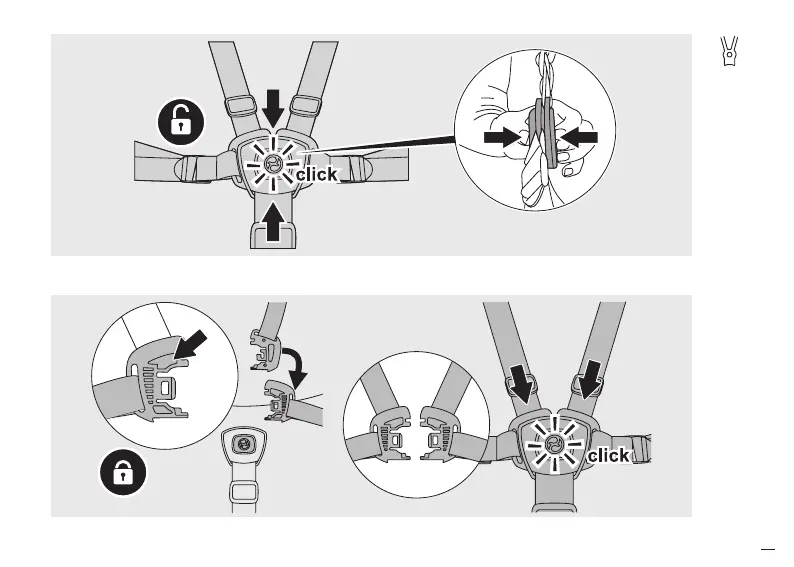 click

click