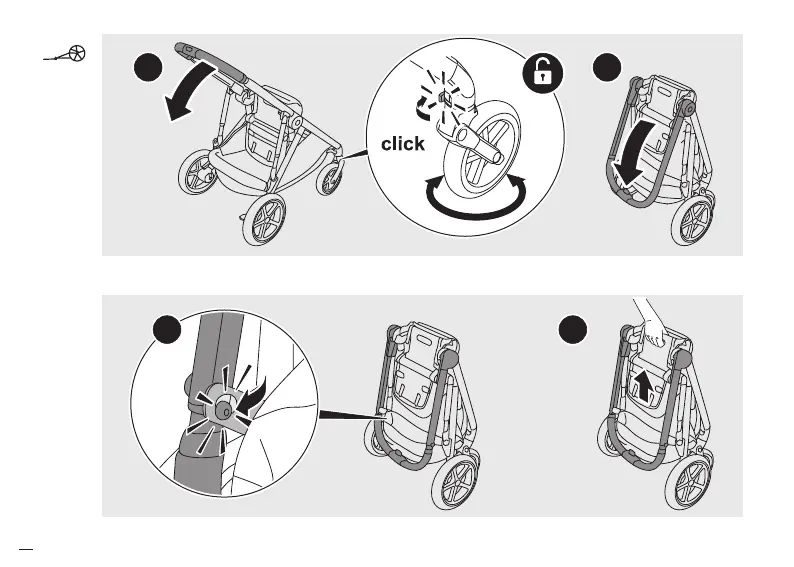 click