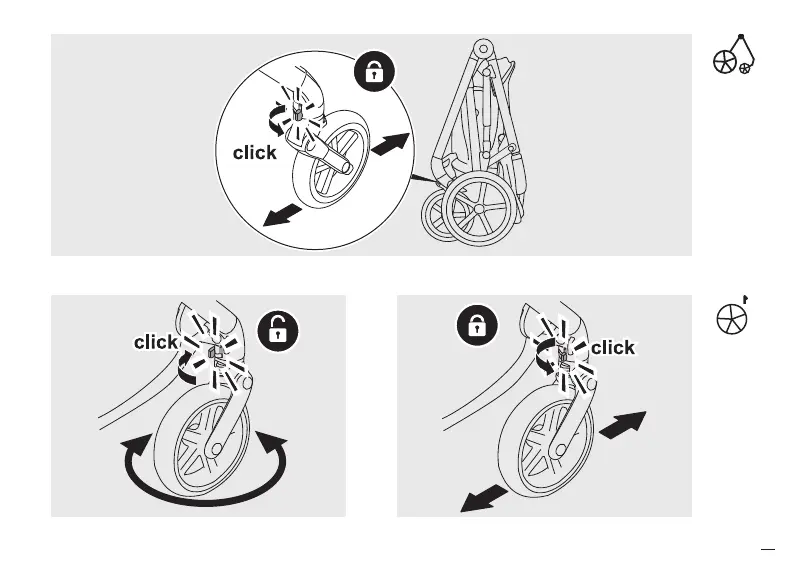 click

click

click