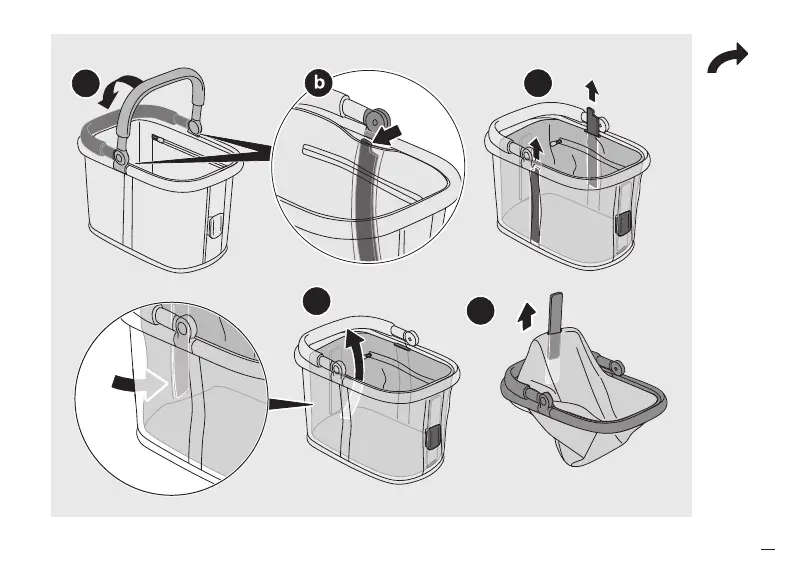 b