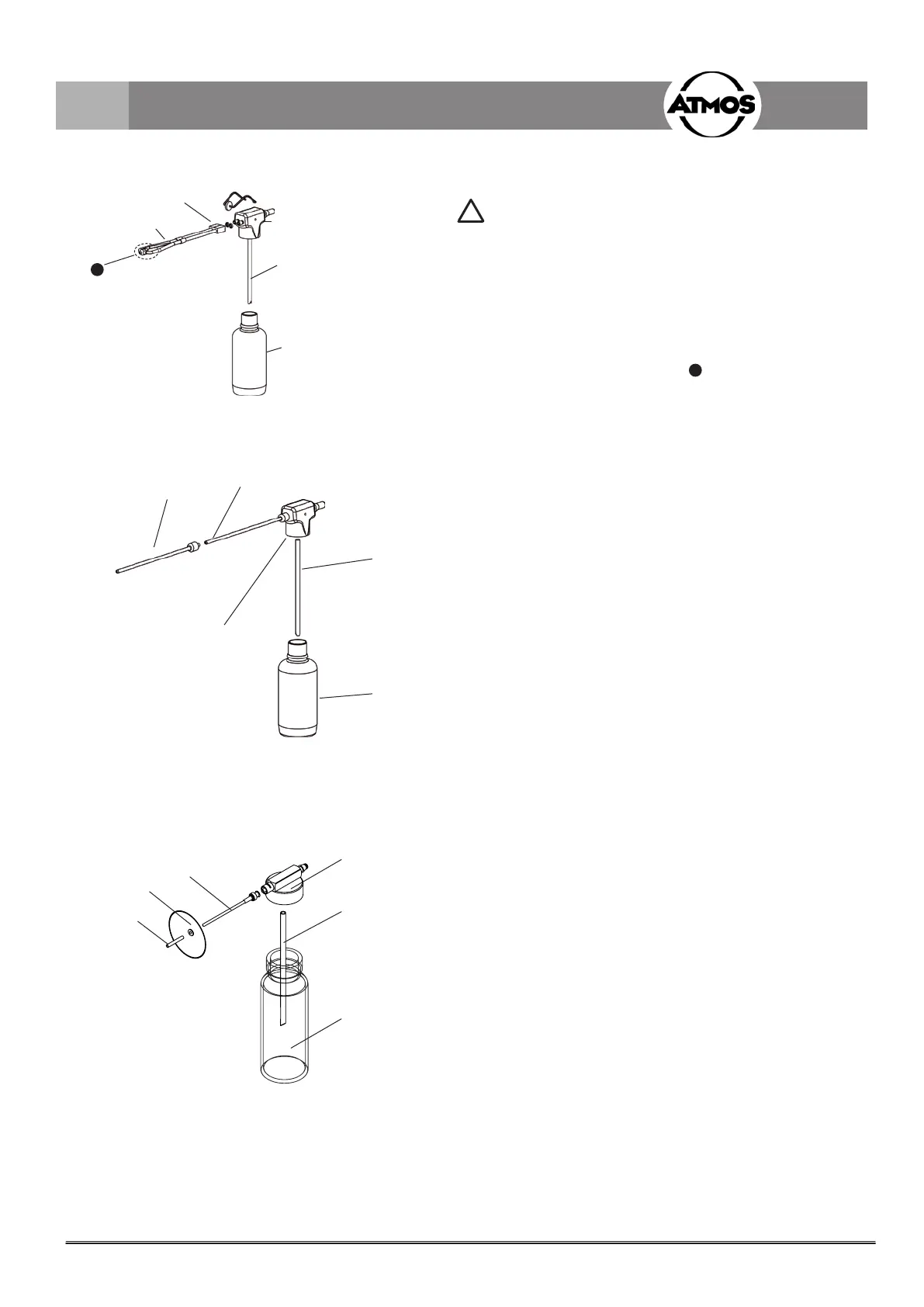 ATMOS