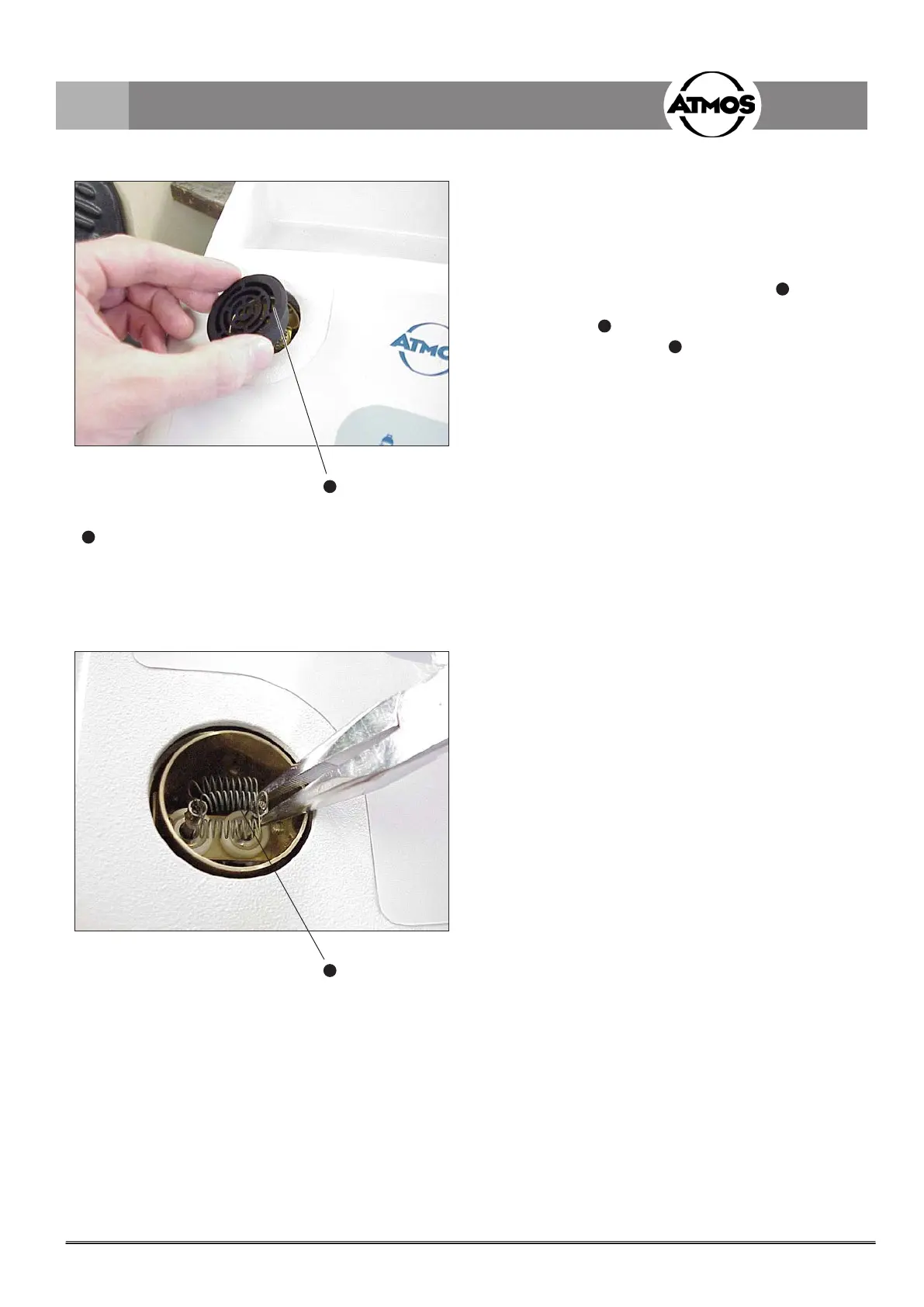 ATMOS

ATMOS