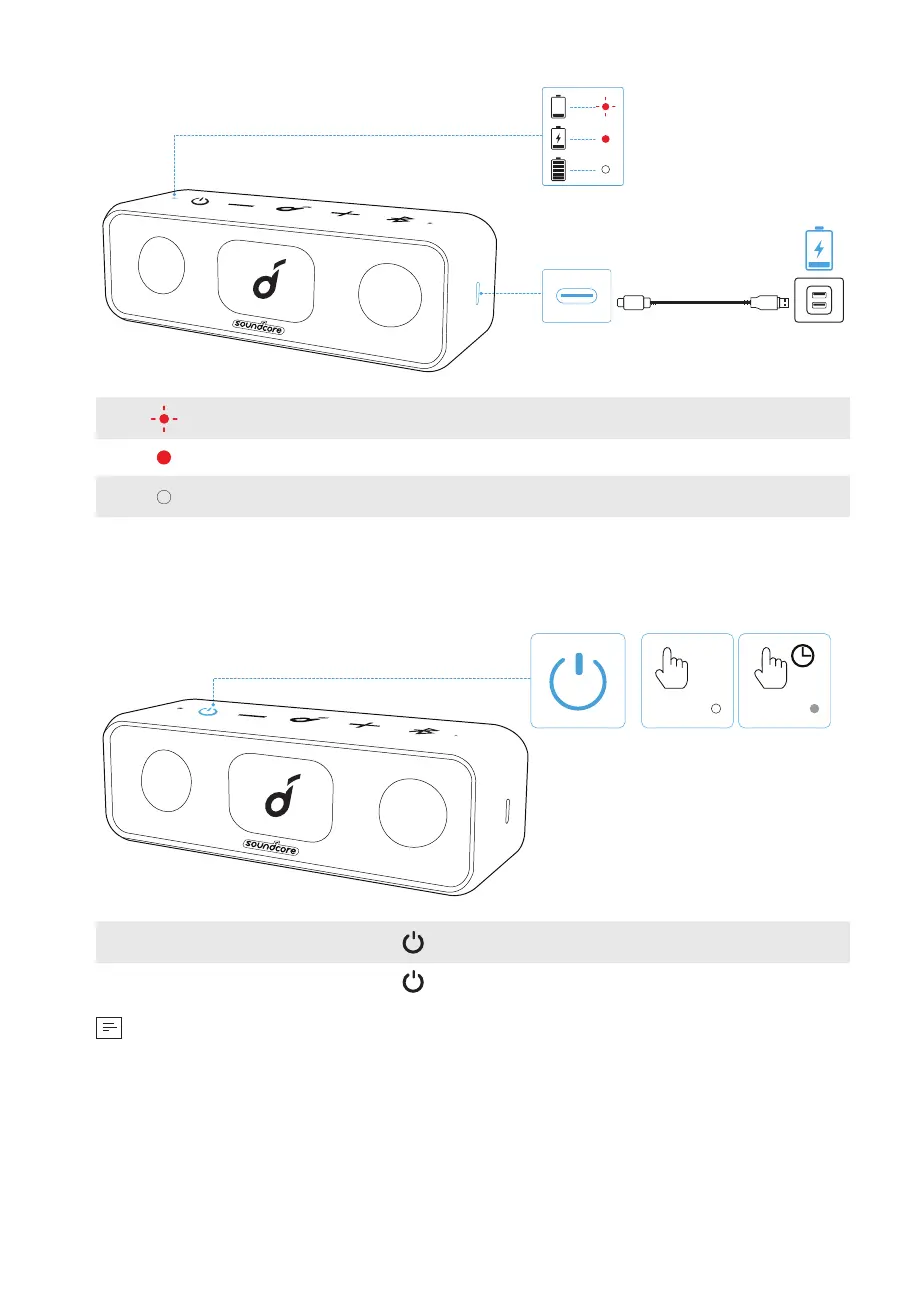 soundcore

soundcore