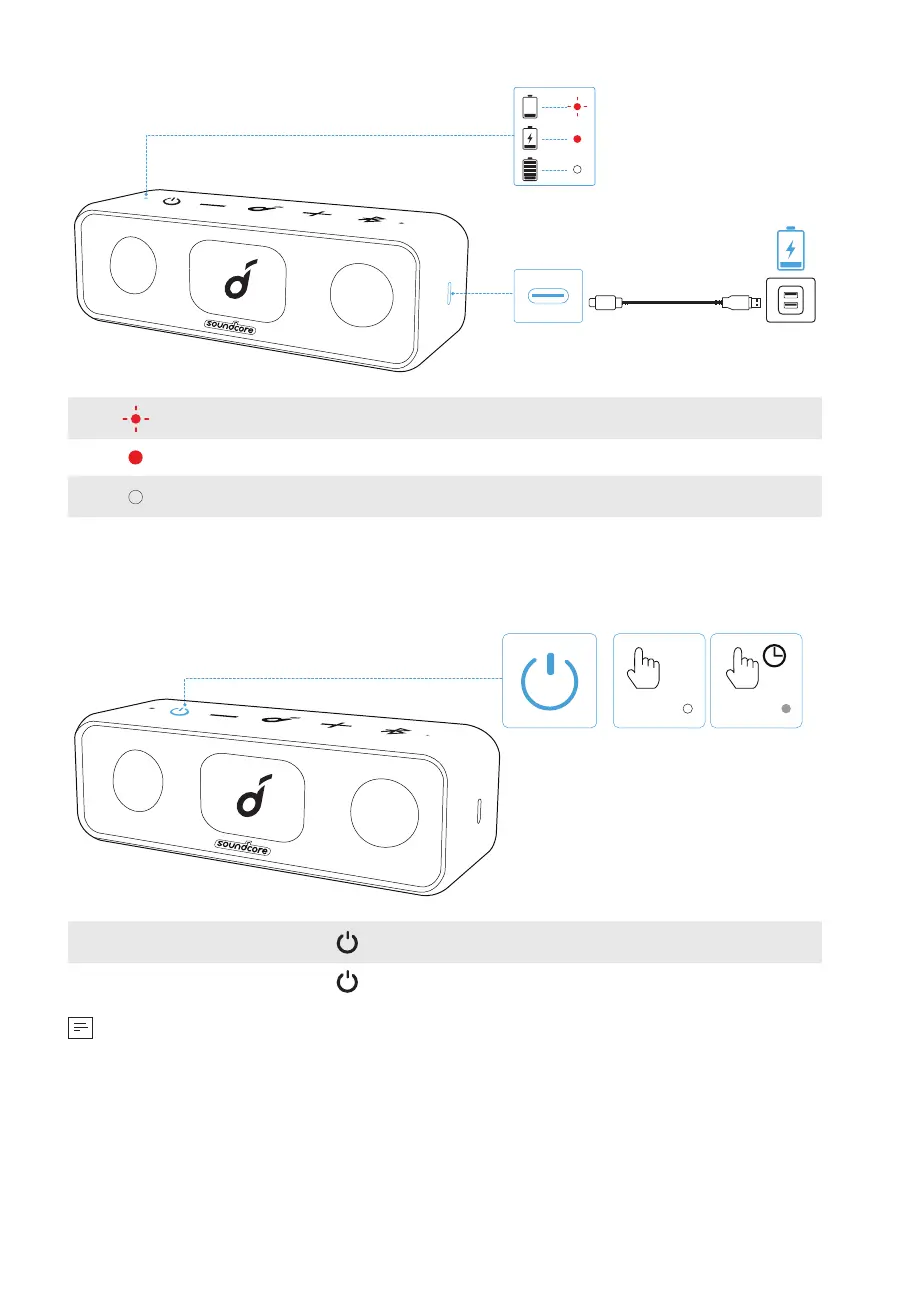 soundcore

soundcore