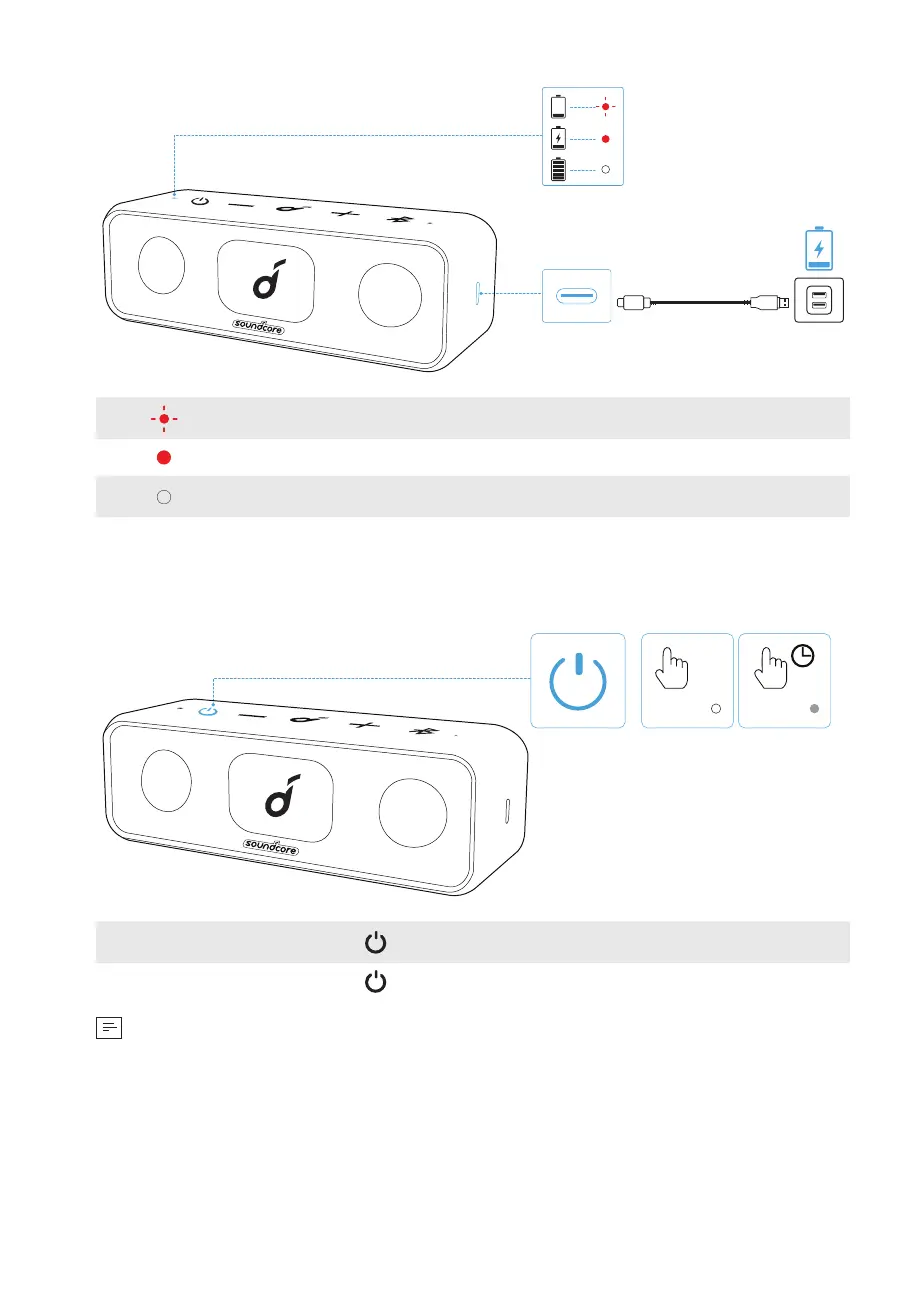 soundcore

soundcore