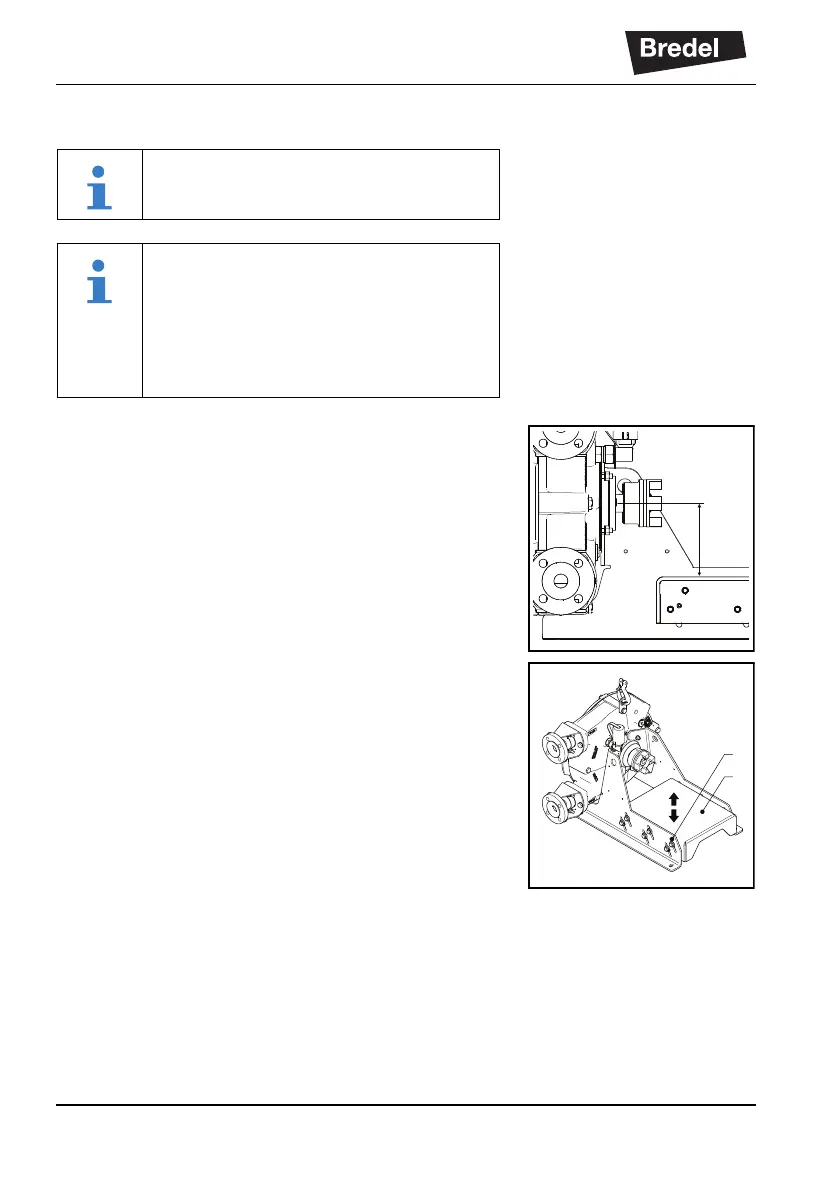 Bredel