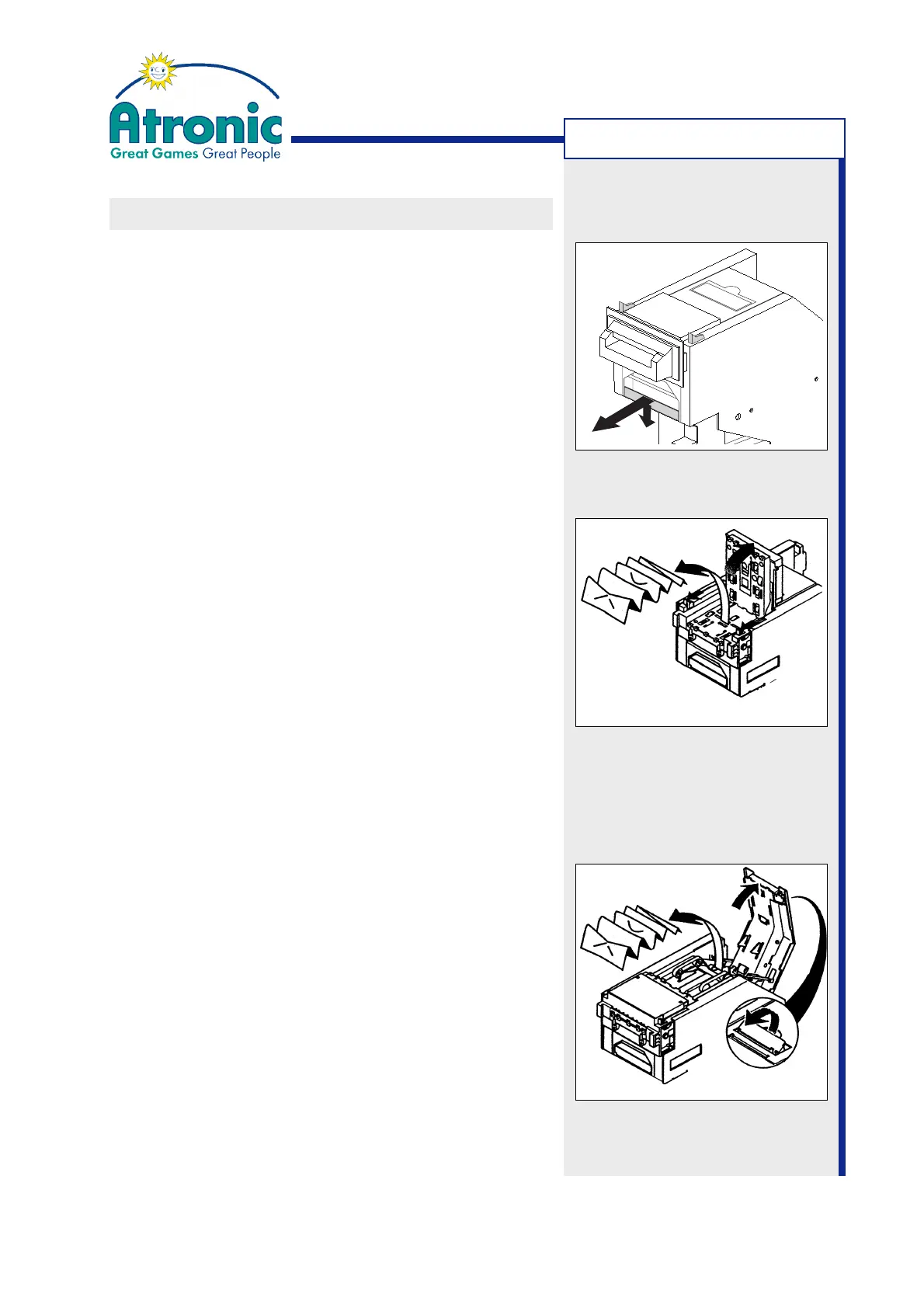 Atronic
Great Games Great People