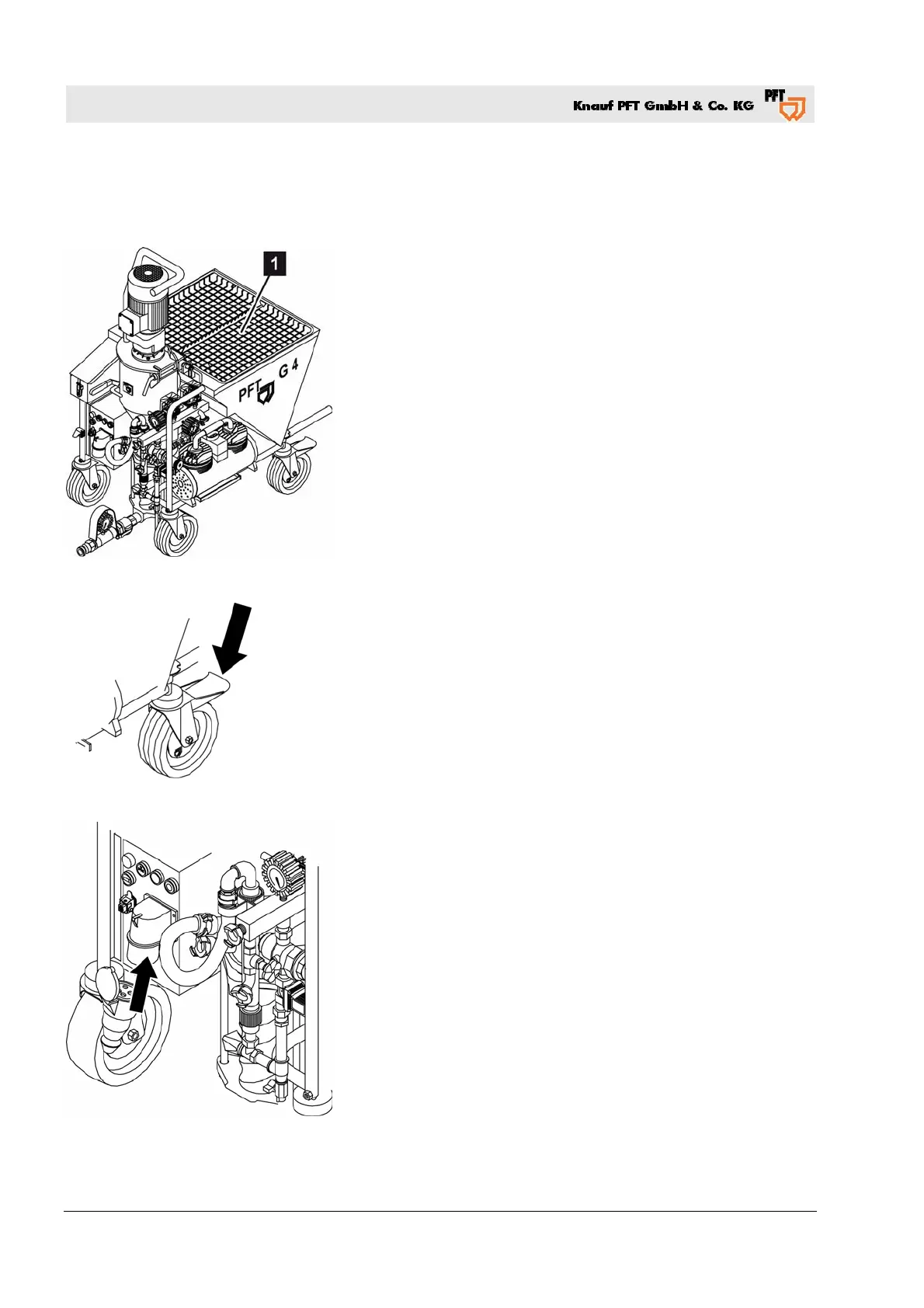 Knauf PFT GmbH & Co. KG

PFT

1

PFT G 4