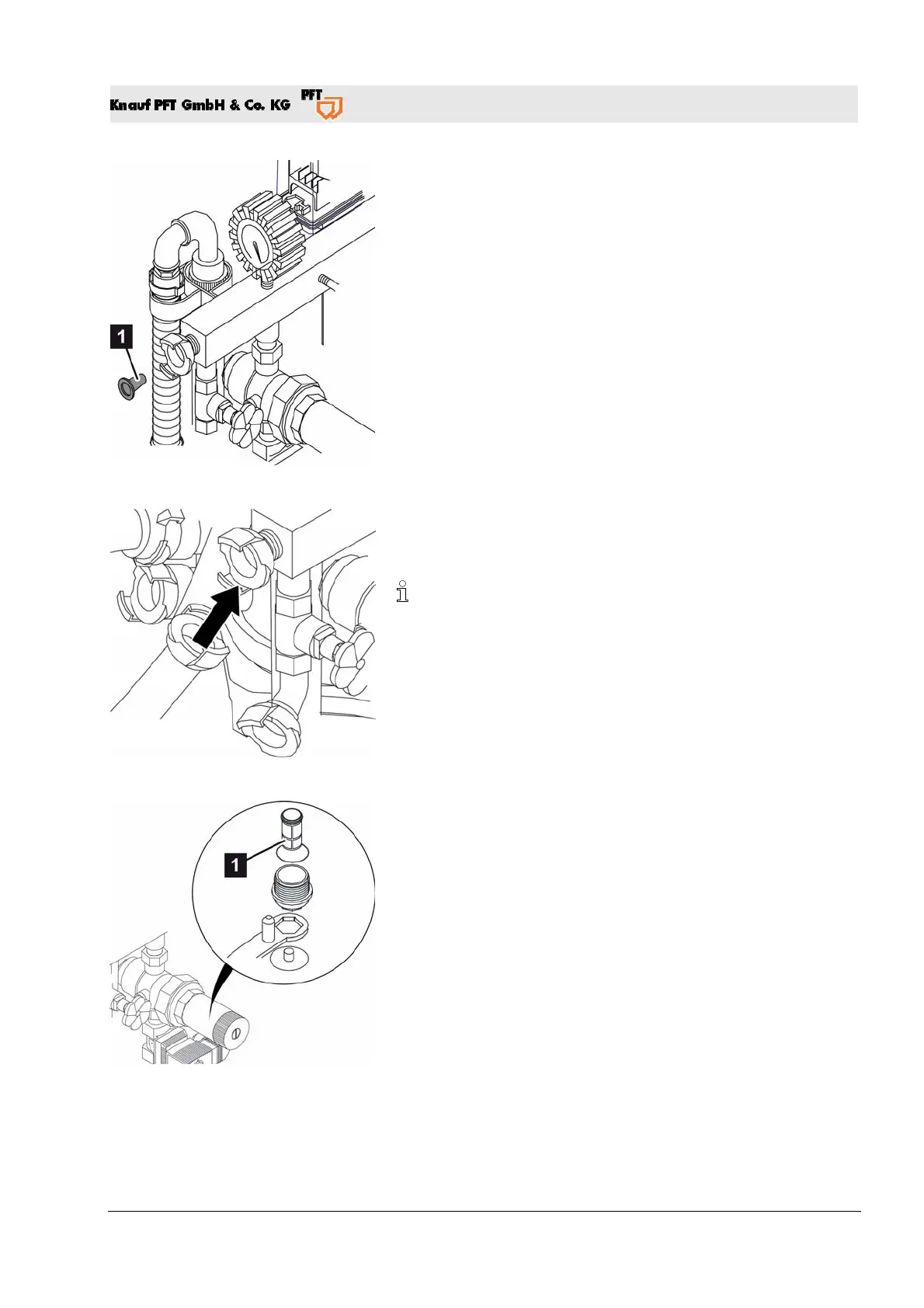 Knauf PFT GmbH & Co. KG PFT

1

1