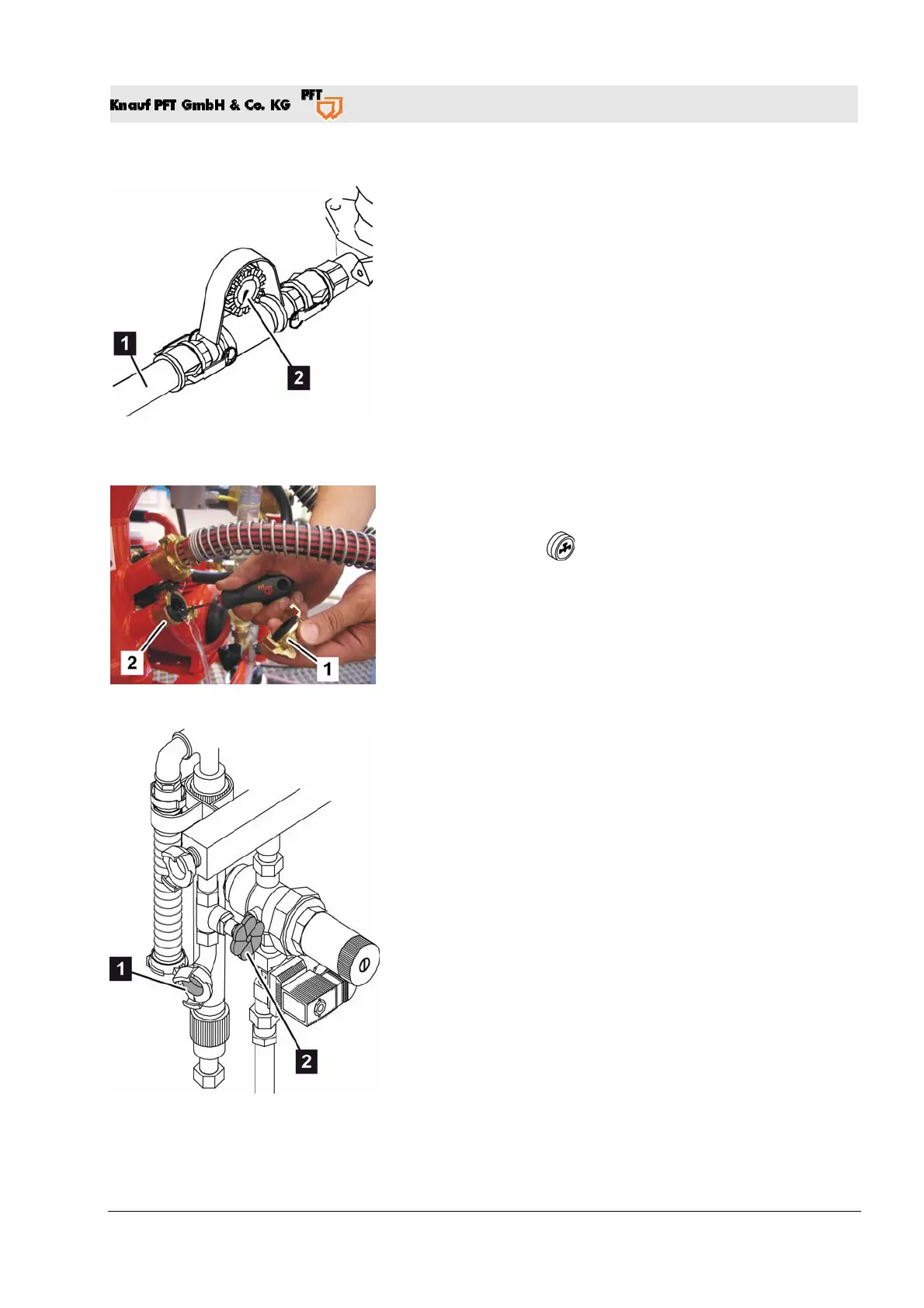 Knauf PFT GmbH & Co. KG PFT

1

2

2

1

1

2