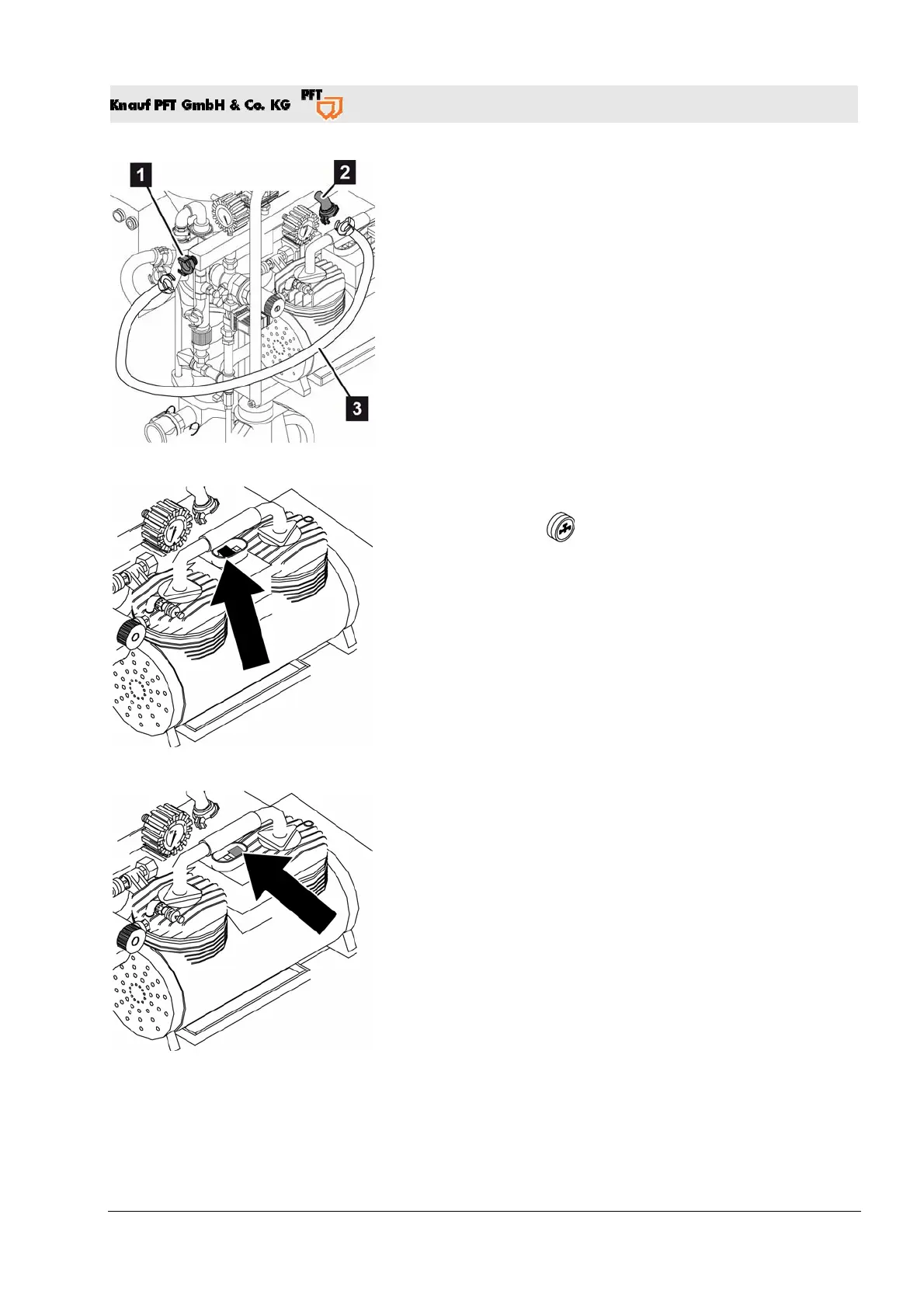 Knauf PFT GmbH & Co. KG PFT

1

2

3