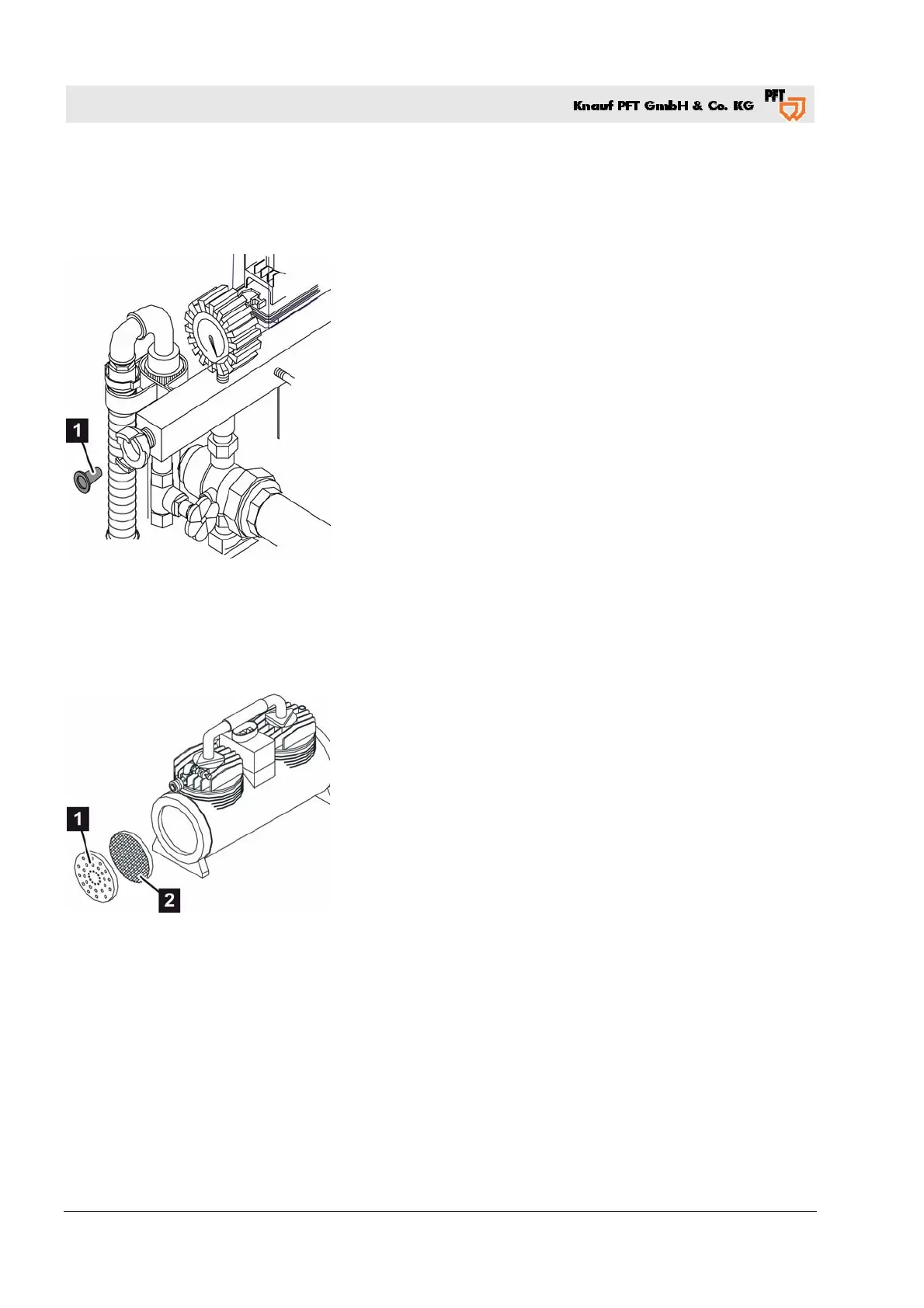 Knauf PFT GmbH & Co. KG

PFT

1

1

2