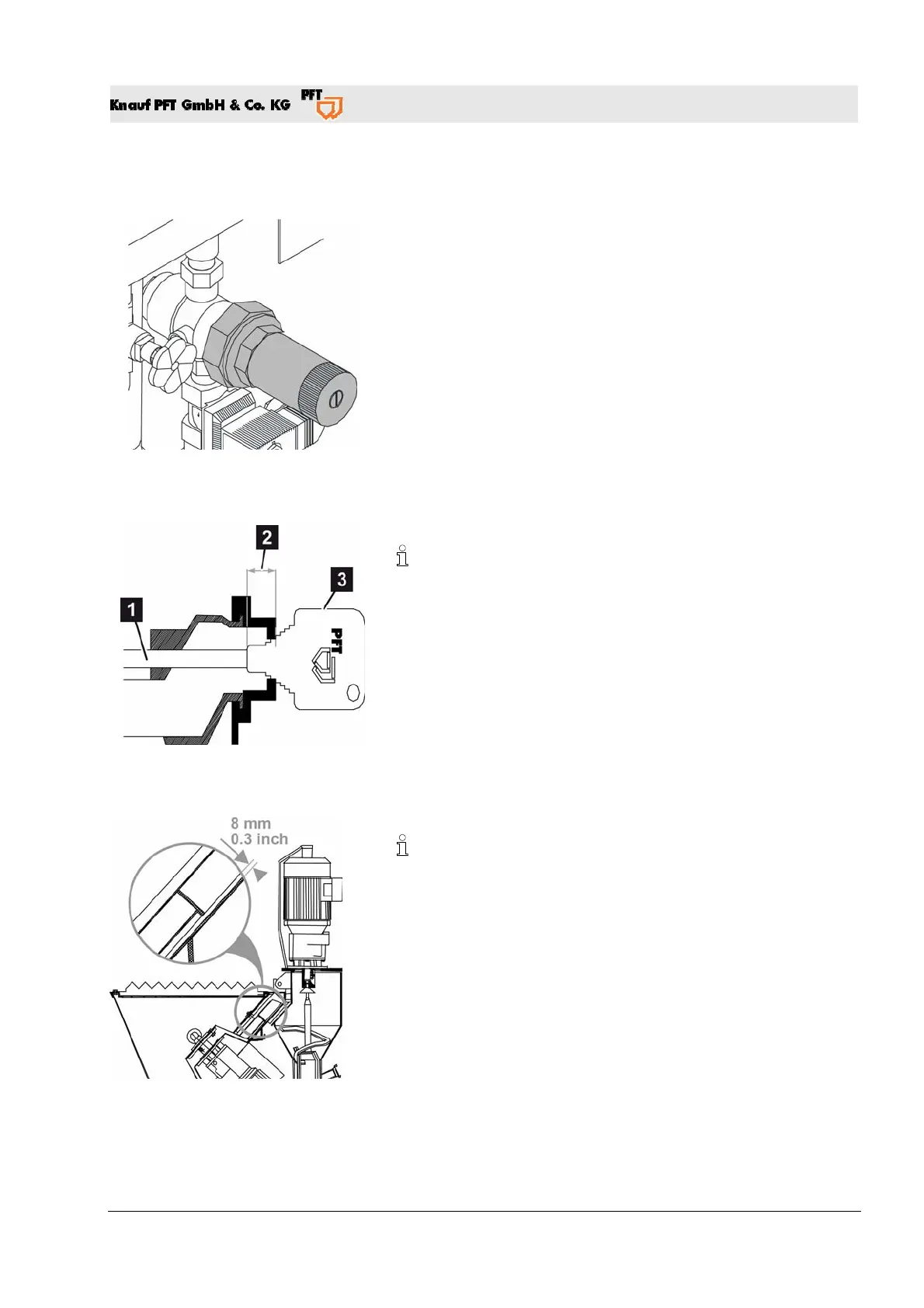 Knauf PFT GmbH & Co. KG PFT

2

3

1

PFT

8 mm
0.3 inch