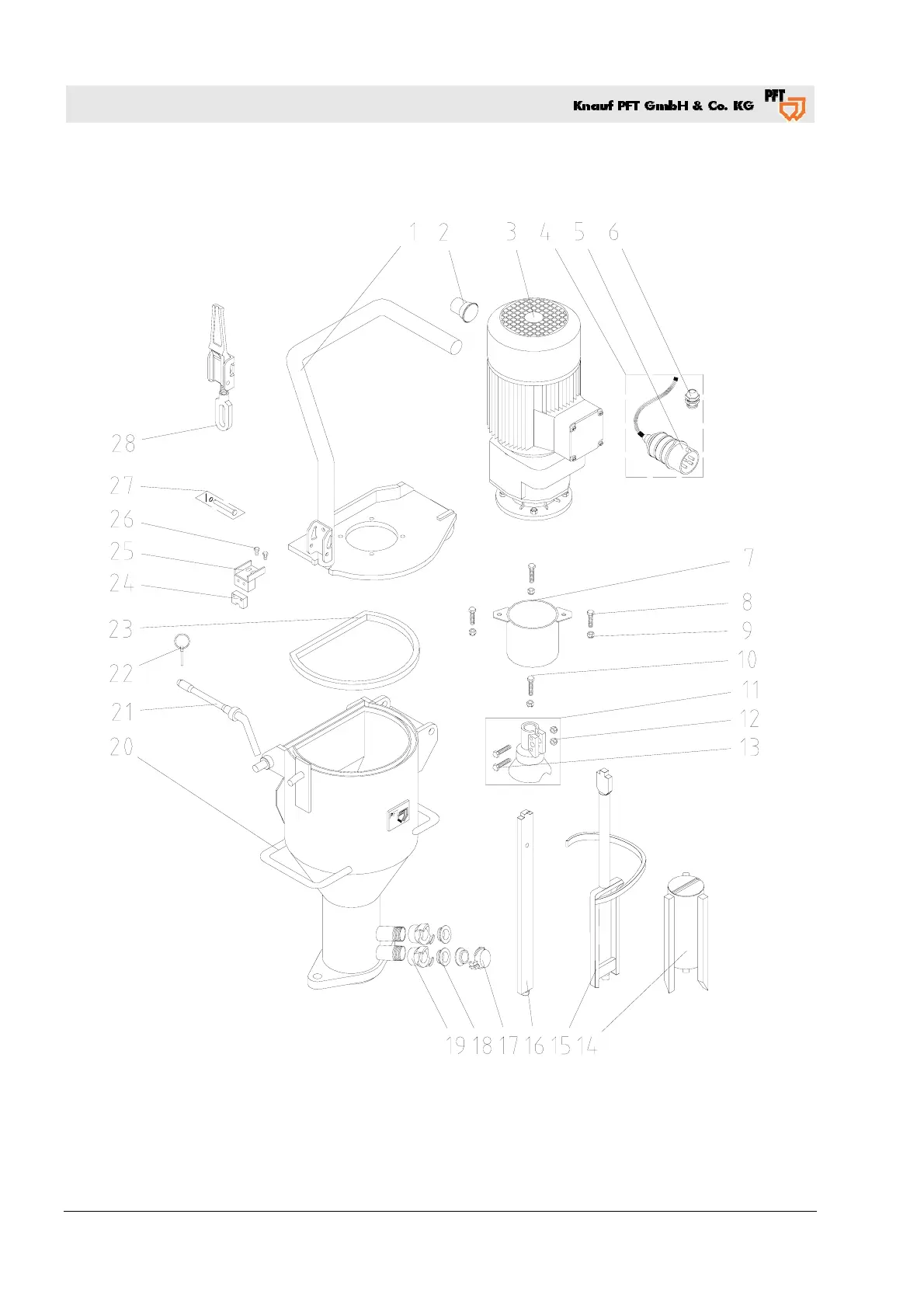 Knauf PFT GmbH & Co. KG PFT

1 2 3 4 5 6

28
27
26
25
24
23
22
21
20

7
8
9
10
11
12
13

19 18 17 16 15 14